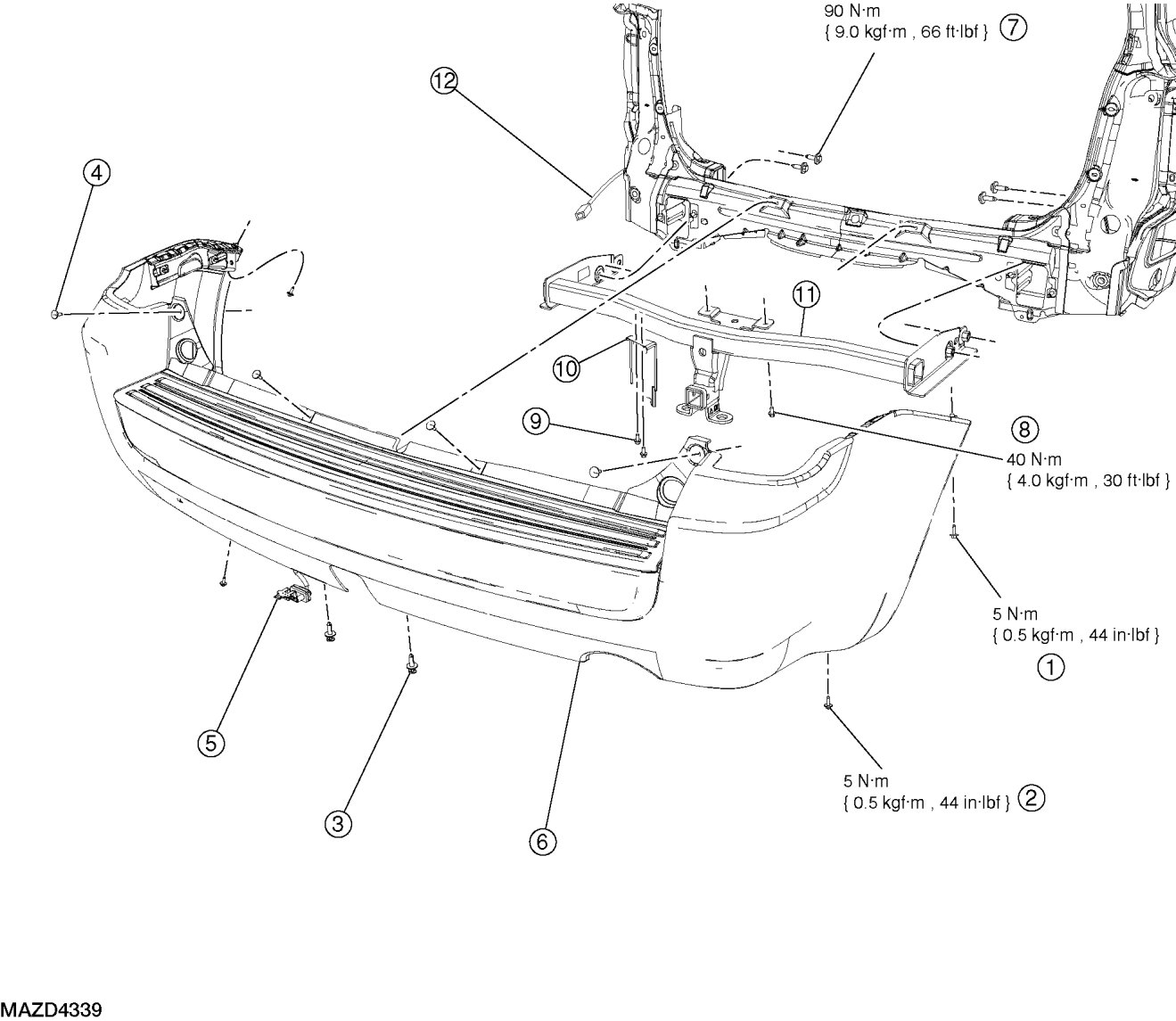 90 N·m
{ 9.0 kgf·m , 66 ft·lbf } 7

12

4

11

10

9

8

40 N·m
{ 4.0 kgf·m , 30 ft·lbf }

5 N·m
{ 0.5 kgf·m , 44 in·lbf }

1

5

3

6

5 N·m
{ 0.5 kgf·m , 44 in·lbf } 2

MAZD4339