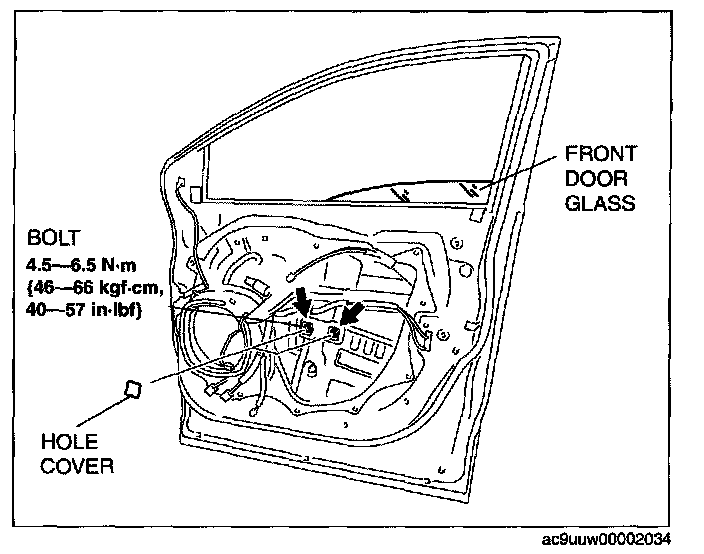 FRONT DOOR GLASS

BOLT
4.5—6.5 N·m
{46—66 kgf·cm,
40—57 in·lbf}

HOLE COVER

ac9uuw00002034