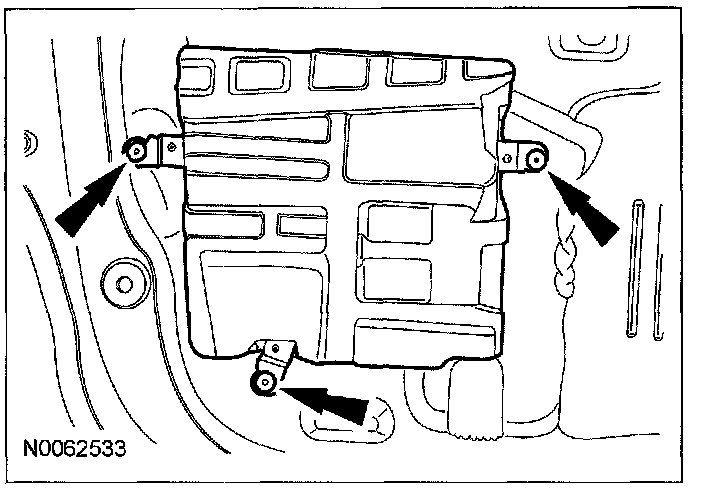 N0062533