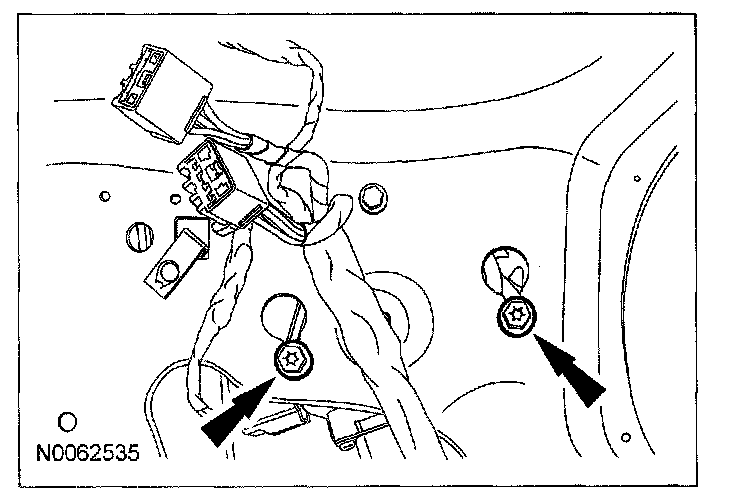 N0062535