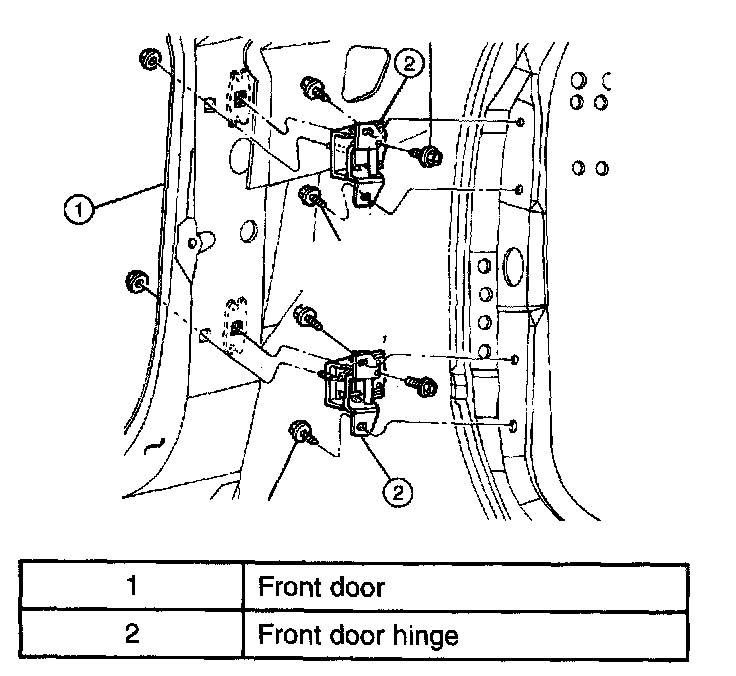 2

1

2

| 1 | Front door |
|---|---|
| 2 | Front door hinge |