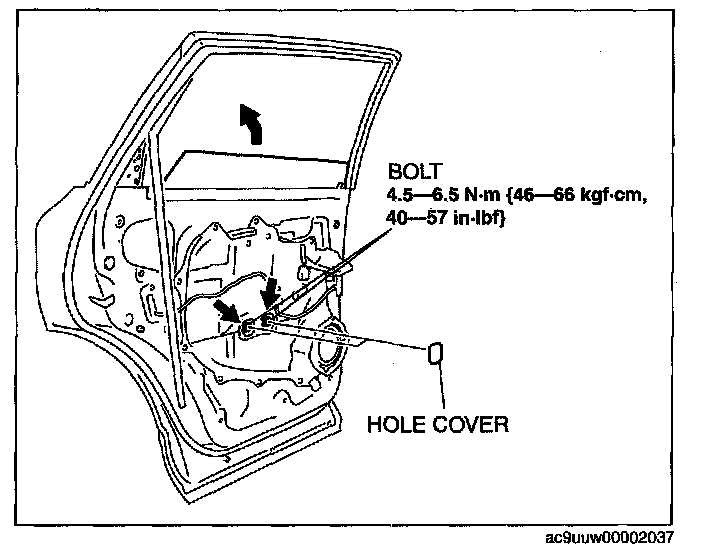 BOLT
4.5—6.5 N·m {46—66 kgf·cm, 40—57 in·lbf}

HOLE COVER

ac9uuw00002037