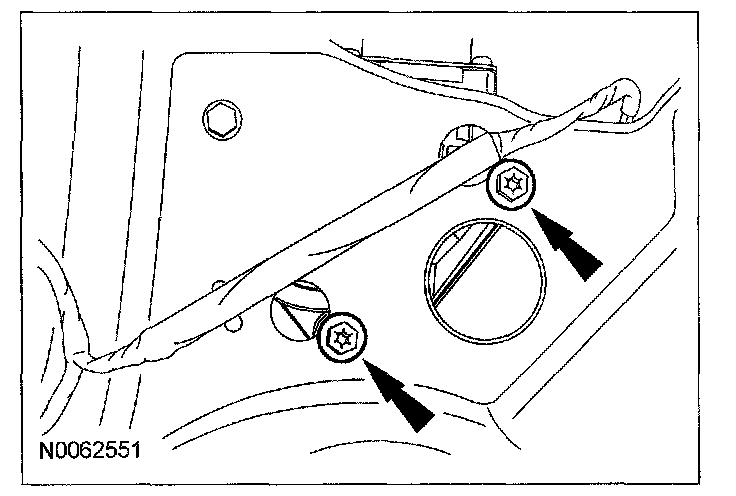 N0062551