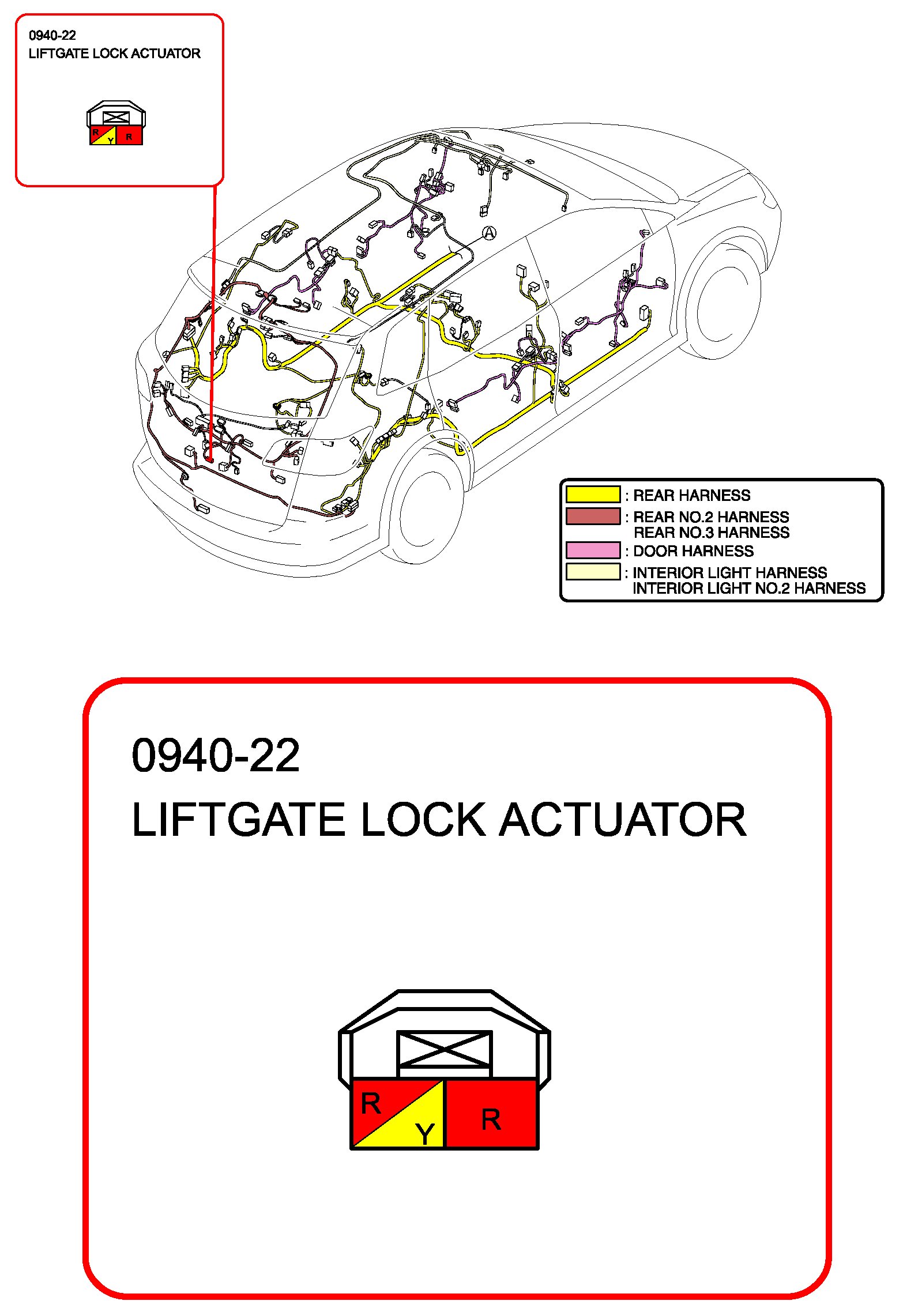 0940-22
LIFTGATE LOCK ACTUATOR

R Y R

A

: REAR HARNESS
: REAR NO.2 HARNESS
REAR NO.3 HARNESS
: DOOR HARNESS
: INTERIOR LIGHT HARNESS
INTERIOR LIGHT NO.2 HARNESS

0940-22
LIFTGATE LOCK ACTUATOR

R Y R