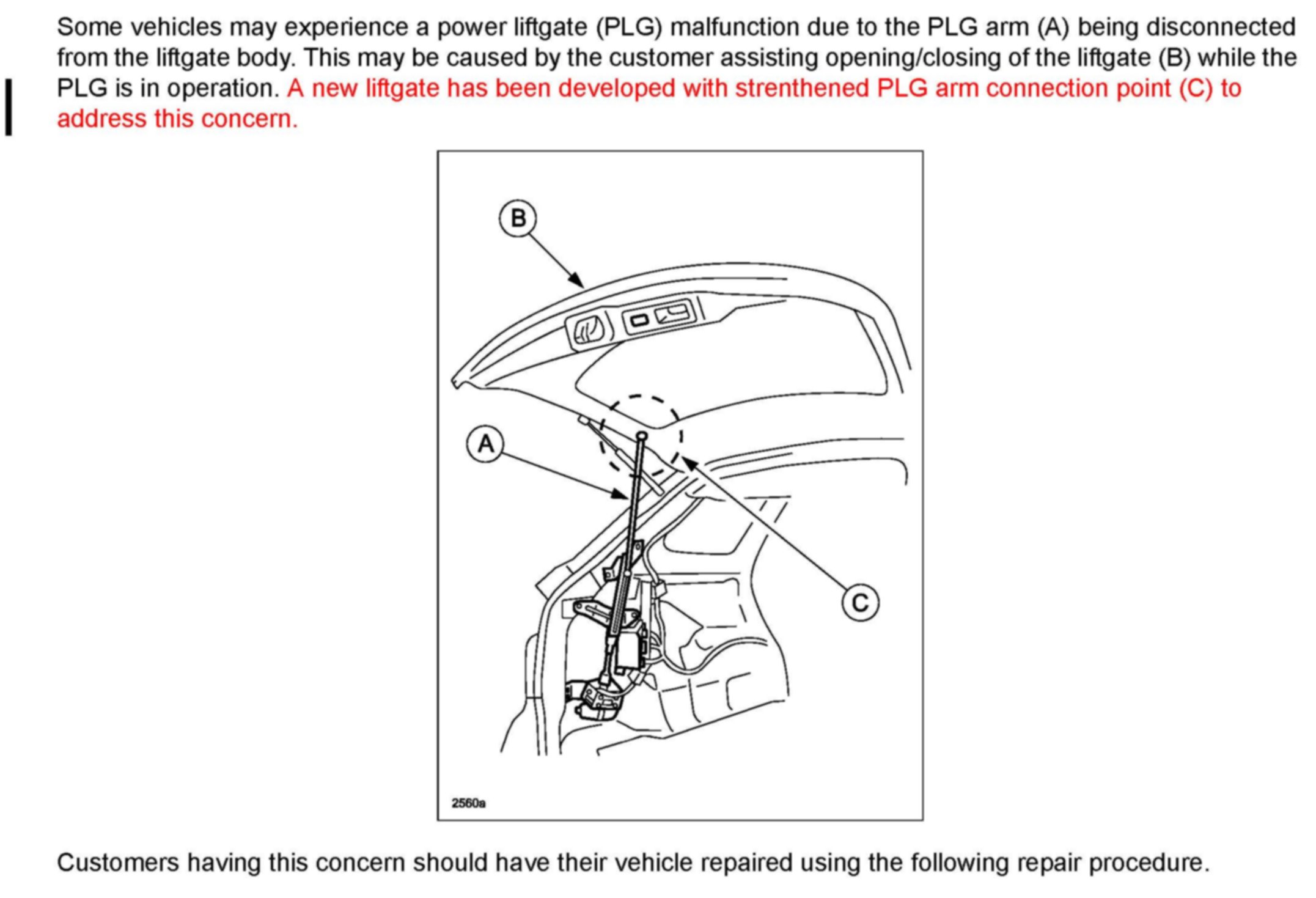 Some vehicles may experience a power liftgate (PLG) malfunction due to the PLG arm (A) being disconnected from the liftgate body. This may be caused by the customer assisting opening/closing of the liftgate (B) while the PLG is in operation. A new liftgate has been developed with strenthened PLG arm connection point (C) to address this concern.

B

A

C

2560a

Customers having this concern should have their vehicle repaired using the following repair procedure.