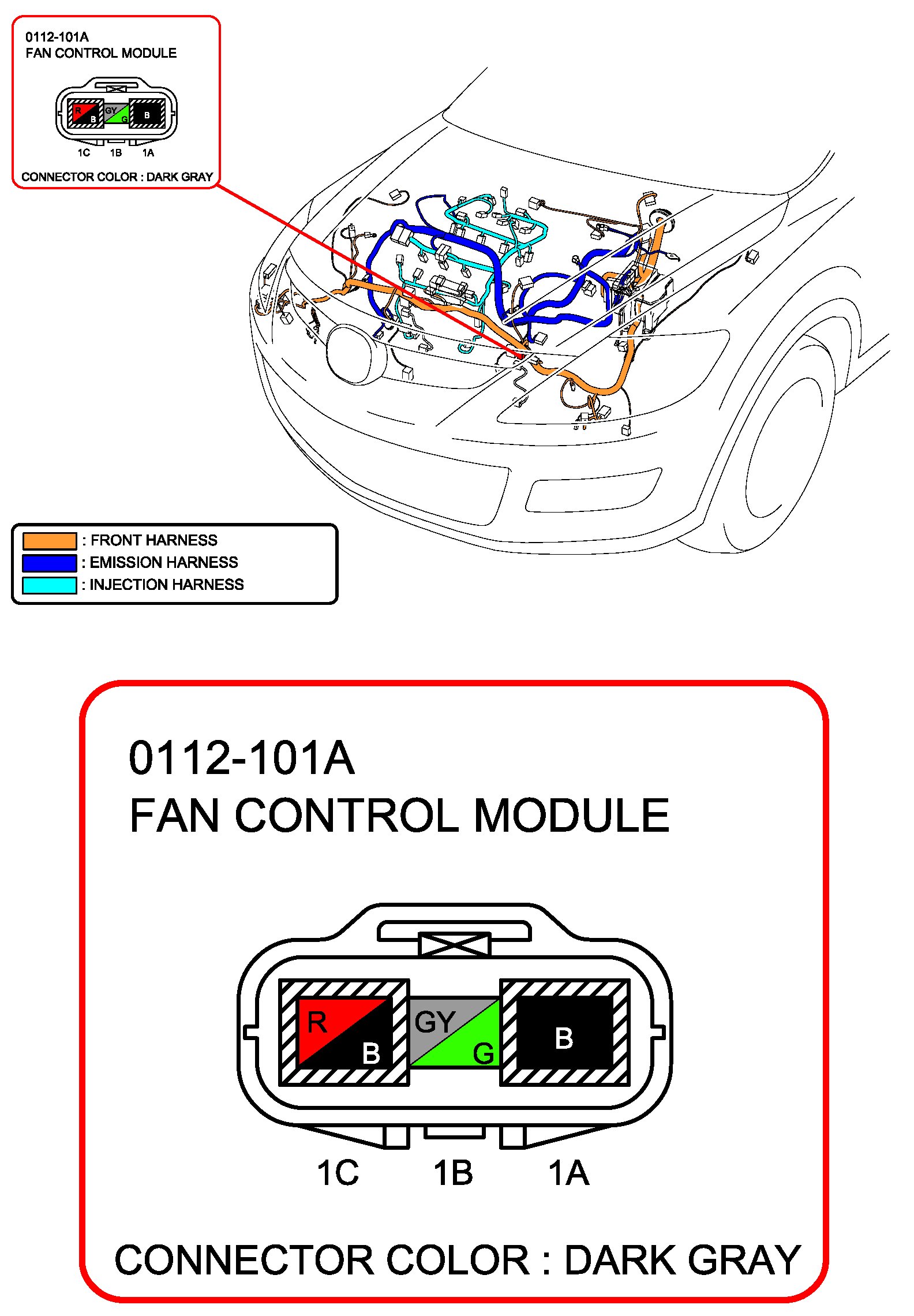 0112-101A
FAN CONTROL MODULE

R B GY G B

1C 1B 1A

CONNECTOR COLOR : DARK GRAY

: FRONT HARNESS
: EMISSION HARNESS
: INJECTION HARNESS

0112-101A
FAN CONTROL MODULE

R B GY G B

1C 1B 1A

CONNECTOR COLOR : DARK GRAY