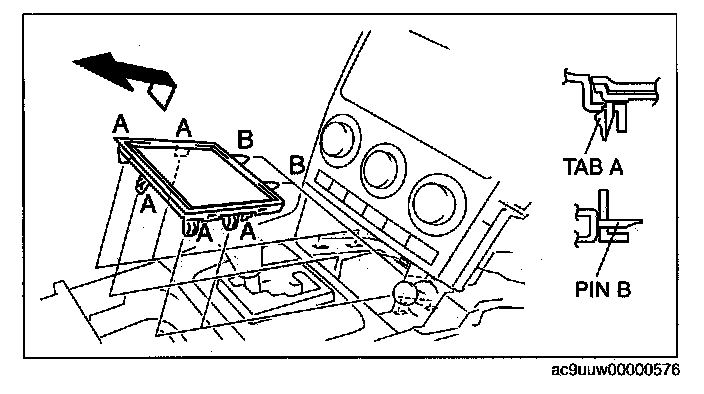 A
A
B
B
A
A
A
TAB A
PIN B
ac9uuw00000576