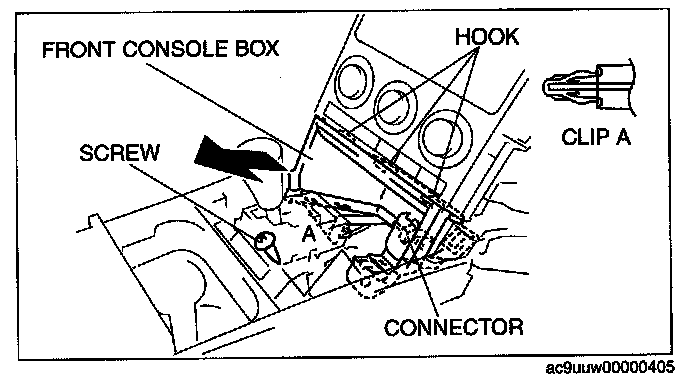 FRONT CONSOLE BOX
HOOK
CLIP A
SCREW
A
CONNECTOR
ac9uuw00000405