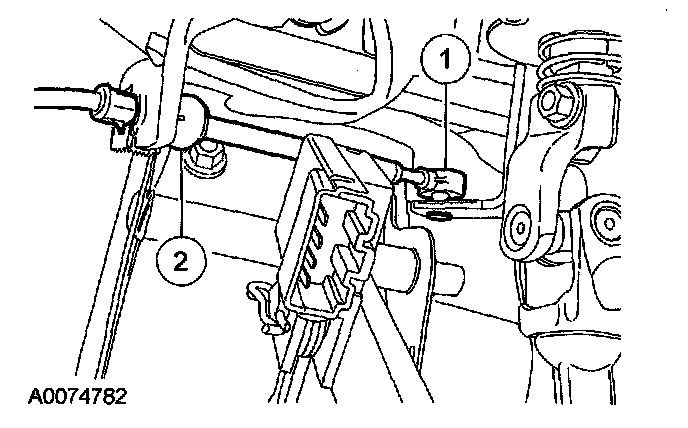 1
2
A0074782