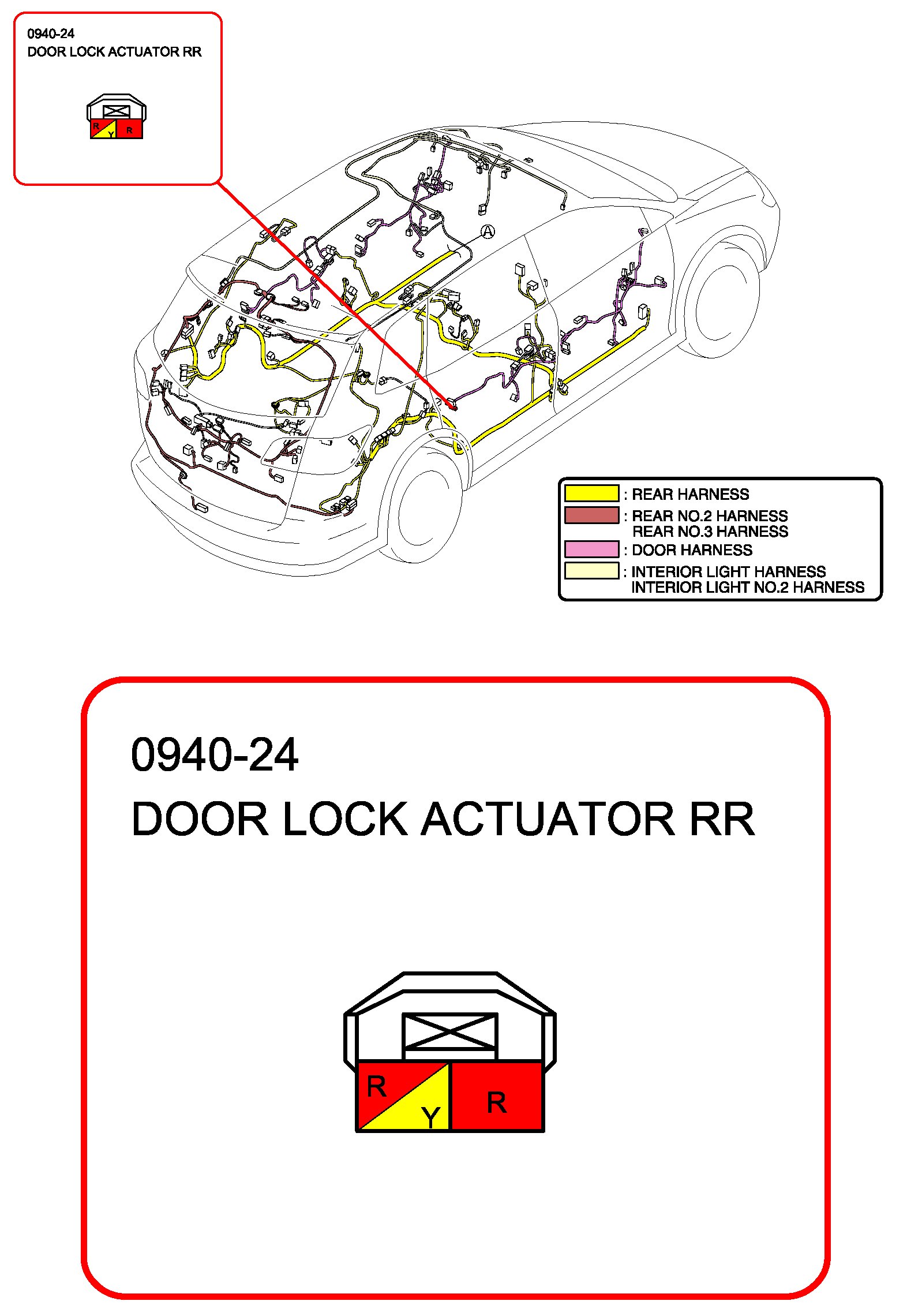 0940-24
DOOR LOCK ACTUATOR RR

R Y R

A

: REAR HARNESS
: REAR NO.2 HARNESS
REAR NO.3 HARNESS
: DOOR HARNESS
: INTERIOR LIGHT HARNESS
INTERIOR LIGHT NO.2 HARNESS

0940-24
DOOR LOCK ACTUATOR RR

R Y R