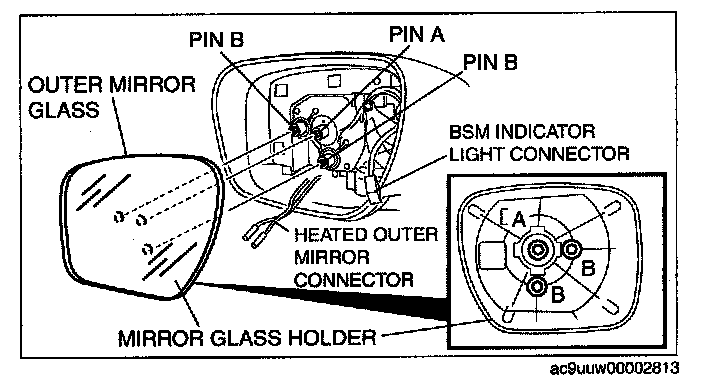 PIN B
PIN A
PIN B
OUTER MIRROR GLASS
BSM INDICATOR LIGHT CONNECTOR
HEATED OUTER MIRROR CONNECTOR
A
B
B
MIRROR GLASS HOLDER
ac9uuw00002813