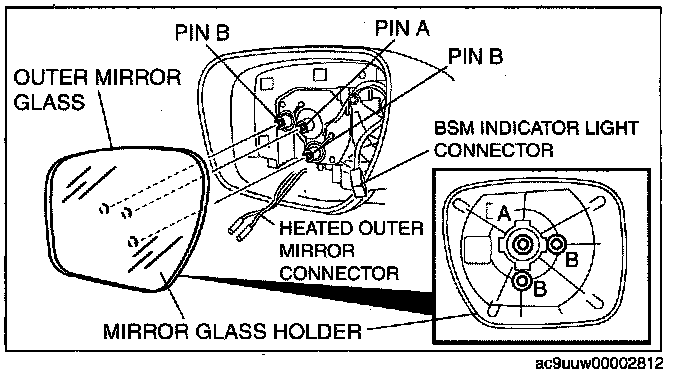 PIN B
PIN A
PIN B
OUTER MIRROR GLASS
BSM INDICATOR LIGHT CONNECTOR
HEATED OUTER MIRROR CONNECTOR
A
B
B
MIRROR GLASS HOLDER
ac9uuw00002812