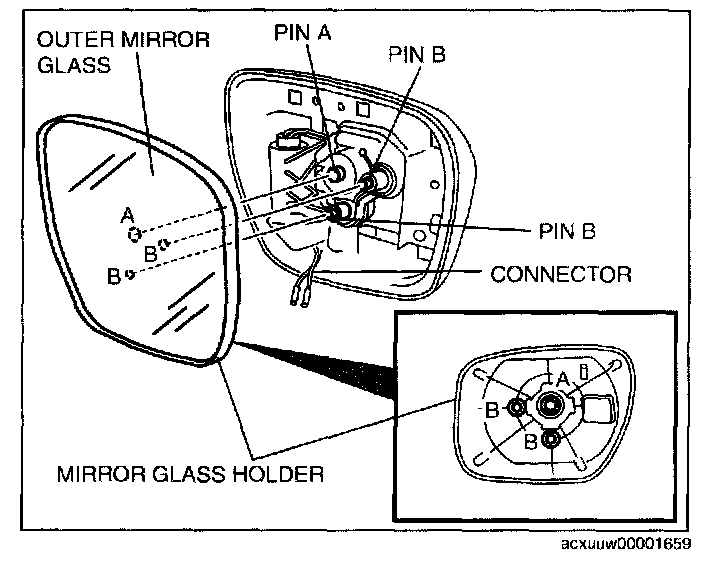 OUTER MIRROR GLASS

PIN A

PIN B

A

B

B

PIN B

CONNECTOR

A

B

B

MIRROR GLASS HOLDER

acxuuw00001659