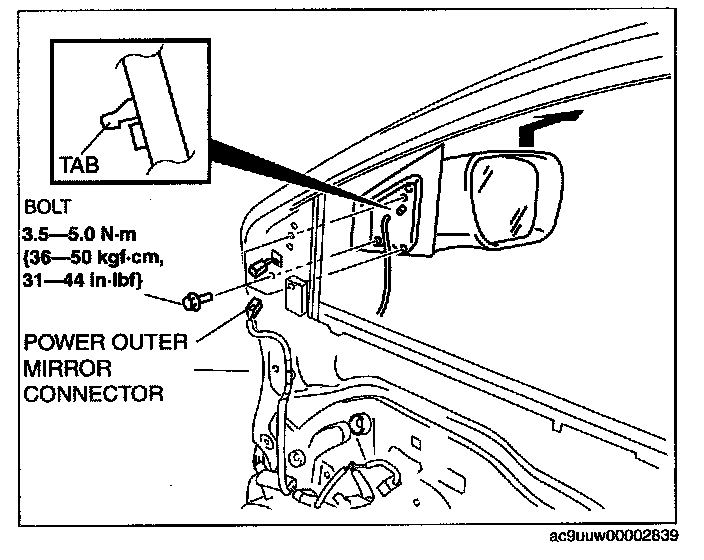 TAB

BOLT
3.5—5.0 N·m
{36—50 kgf·cm,
31—44 in·lbf}

POWER OUTER MIRROR CONNECTOR

ac9uuw00002839