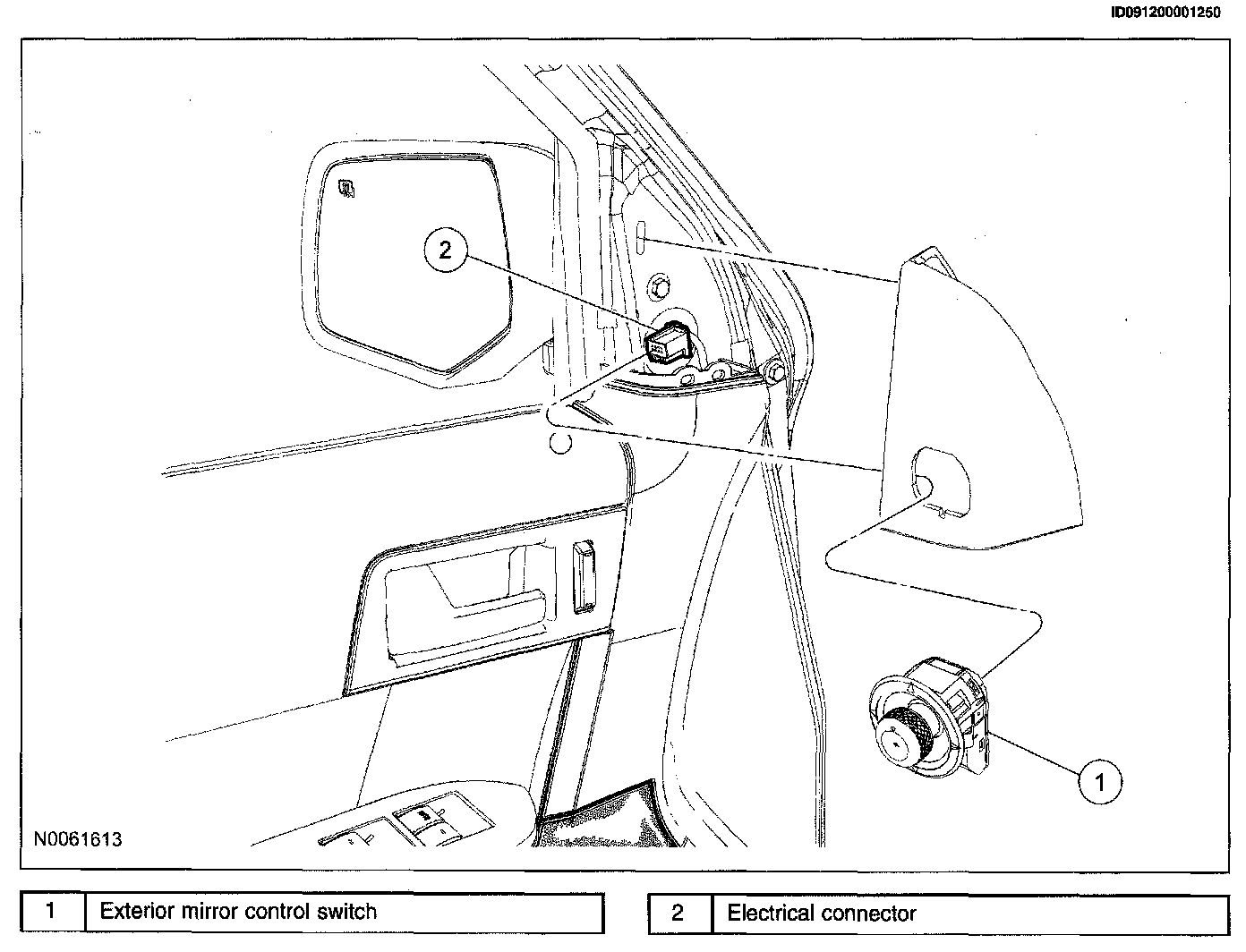 ID091200001250

2

1

N0061613

| 1 | Exterior mirror control switch |
|---|---|

| 2 | Electrical connector |
|---|---|