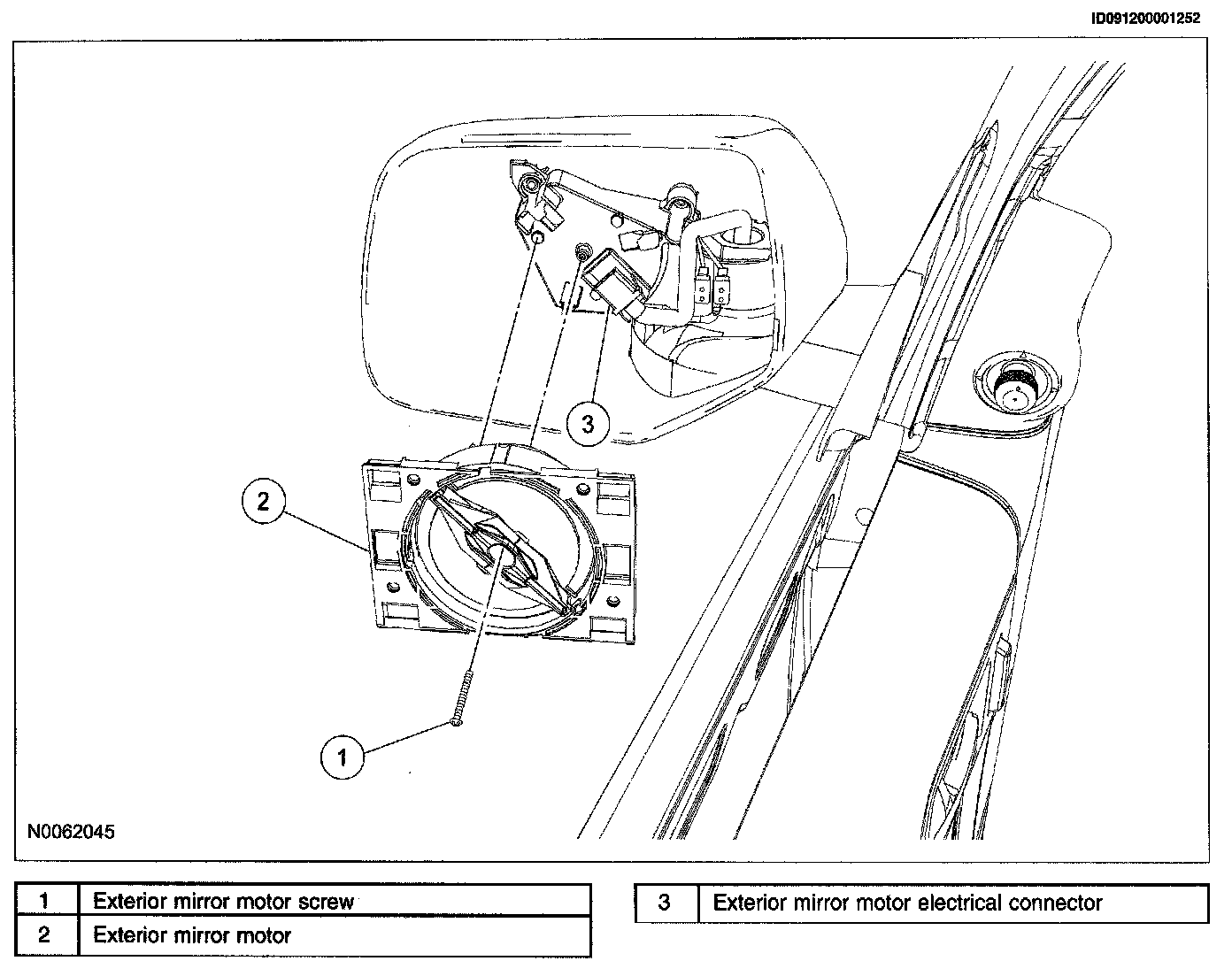 ID091200001252

3

2

1

N0062045

| 1 | Exterior mirror motor screw |
|---|---|
| 2 | Exterior mirror motor |

| 3 | Exterior mirror motor electrical connector |
|---|---|