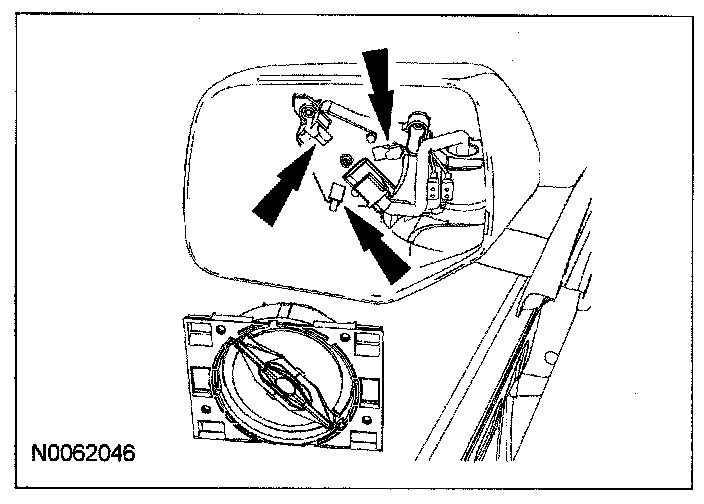 N0062046