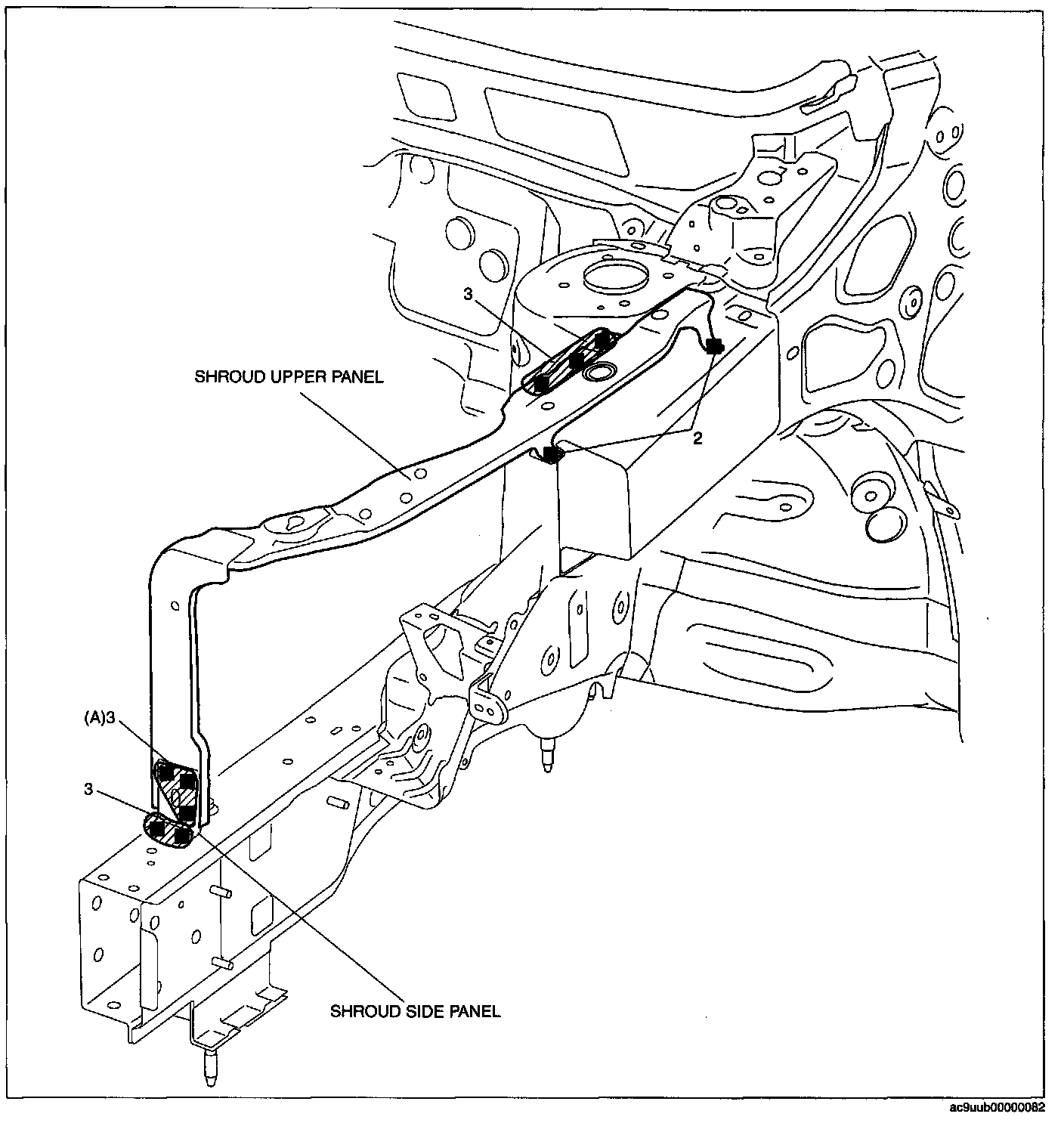 3

SHROUD UPPER PANEL

2

(A)3

3

SHROUD SIDE PANEL

ac9uub00000082