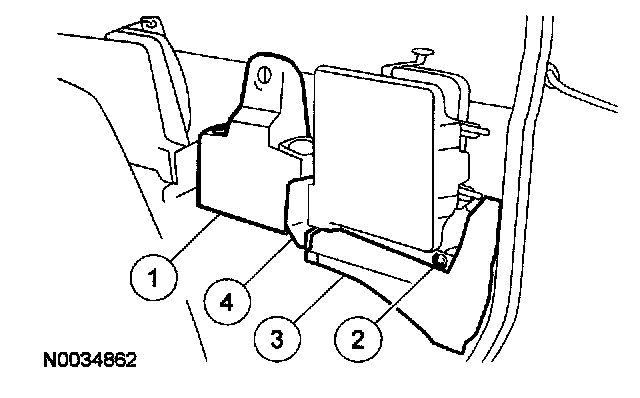 1
4
3
2
N0034862