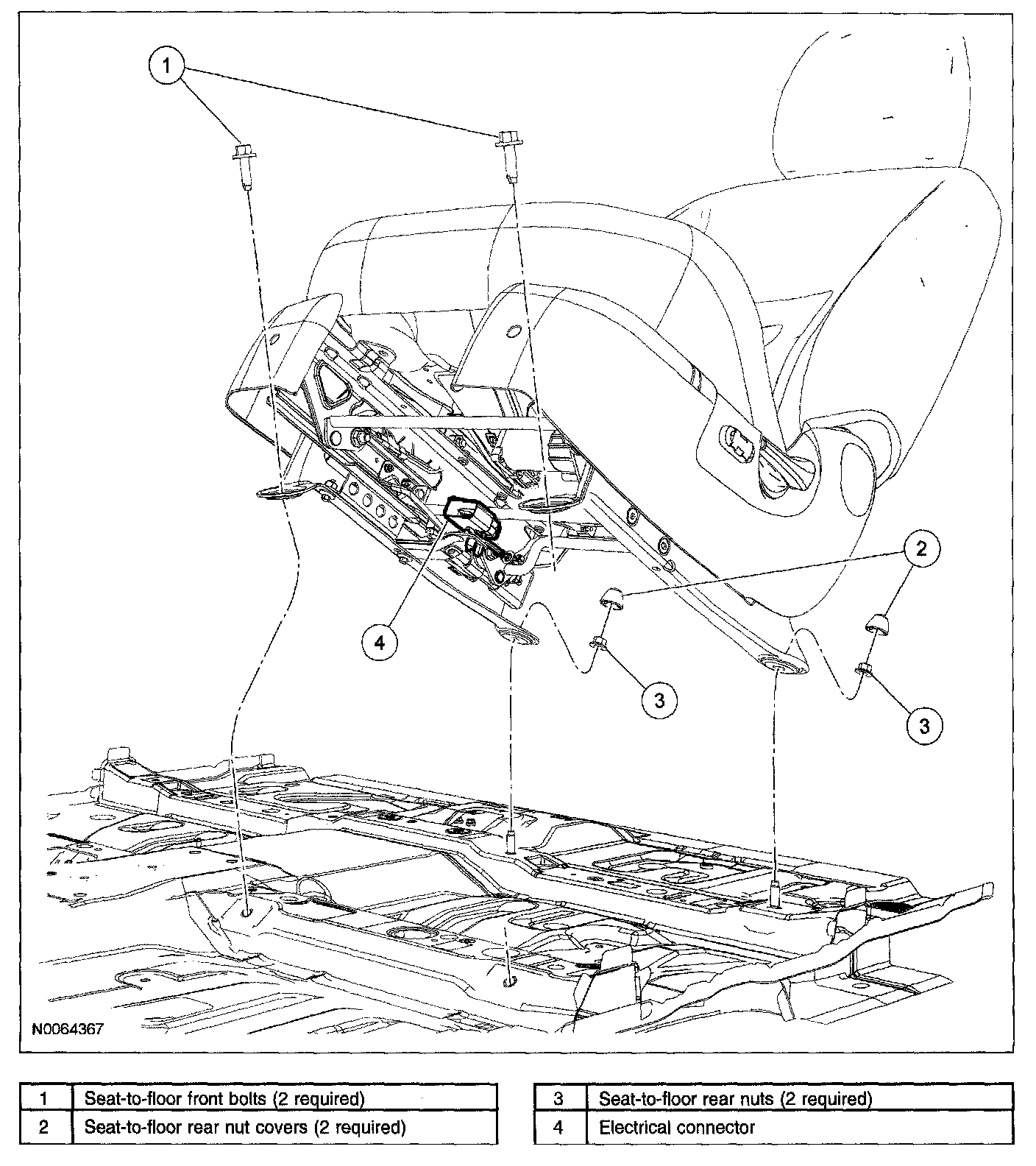 1

2

4

3

3

N0064367

| 1 | Seat-to-floor front bolts (2 required) |
|---|---|
| 2 | Seat-to-floor rear nut covers (2 required) |

| 3 | Seat-to-floor rear nuts (2 required) |
|---|---|
| 4 | Electrical connector |