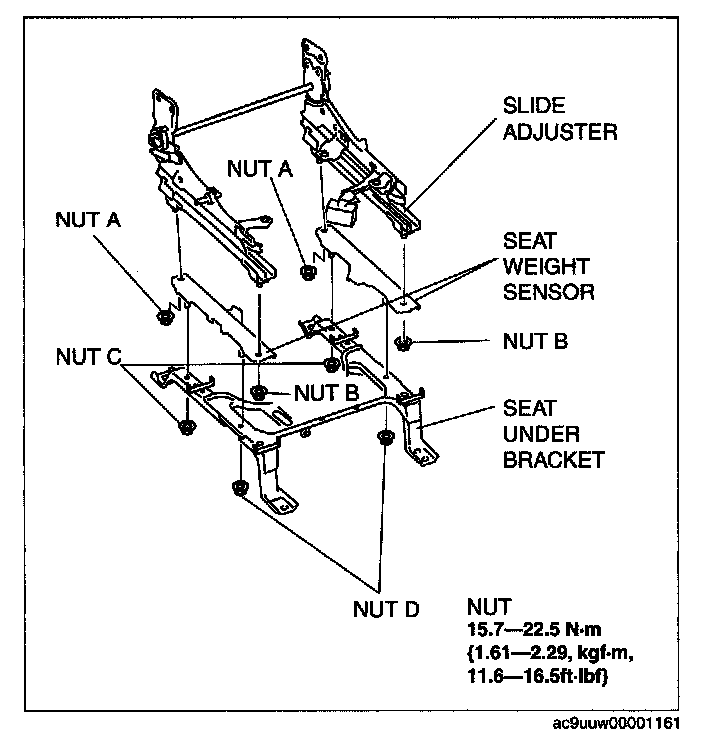 SLIDE ADJUSTER

NUT A

NUT A

SEAT WEIGHT SENSOR

NUT B

NUT C

NUT B

SEAT UNDER BRACKET

NUT D

NUT
15.7—22.5 N·m
{1.61—2.29, kgf·m,
11.6—16.5ft·lbf}

ac9uuw00001161