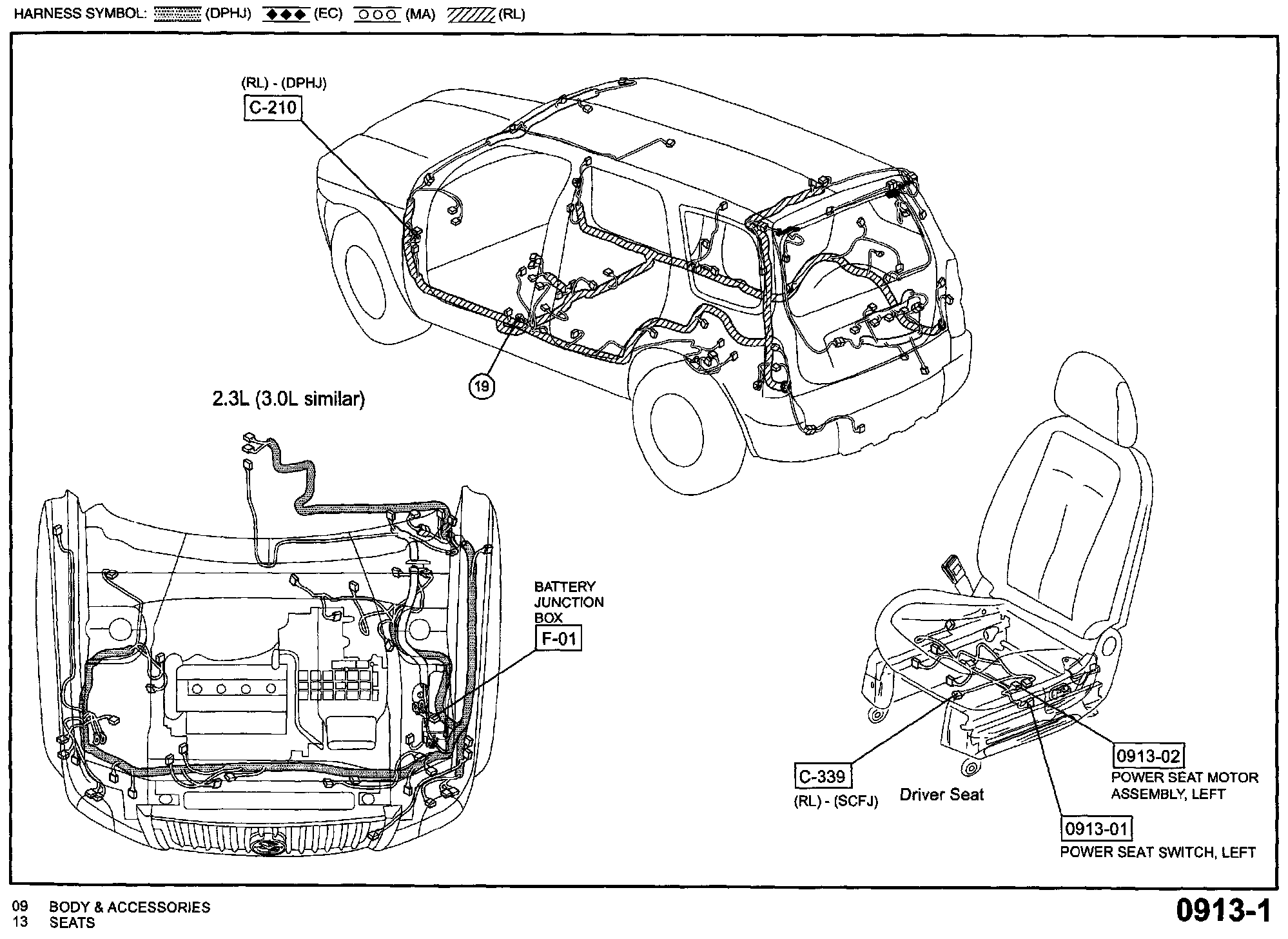 HARNESS SYMBOL: (DPHJ) (EC) (MA) (RL)

(RL) - (DPHJ)
C-210

19

2.3L (3.0L similar)

BATTERY JUNCTION BOX
F-01

C-339
(RL) - (SCFJ)

Driver Seat

0913-02
POWER SEAT MOTOR ASSEMBLY, LEFT

0913-01
POWER SEAT SWITCH, LEFT

09 BODY & ACCESSORIES
13 SEATS

0913-1