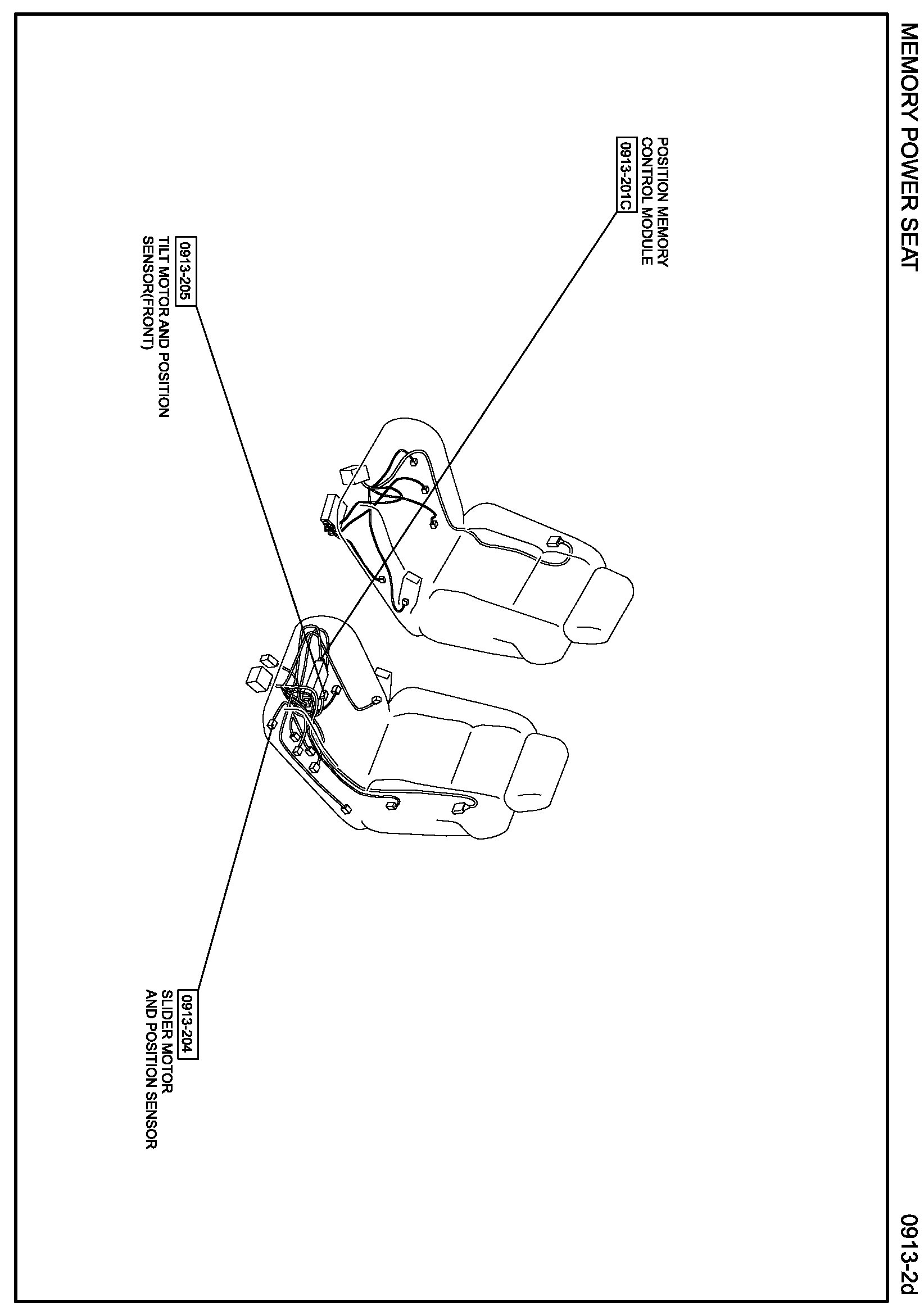 MEMORY POWER SEAT

0913-2d

POSITION MEMORY CONTROL MODULE
0913-201C

0913-205
TILT MOTOR AND POSITION SENSOR(FRONT)

0913-204
SLIDER MOTOR AND POSITION SENSOR