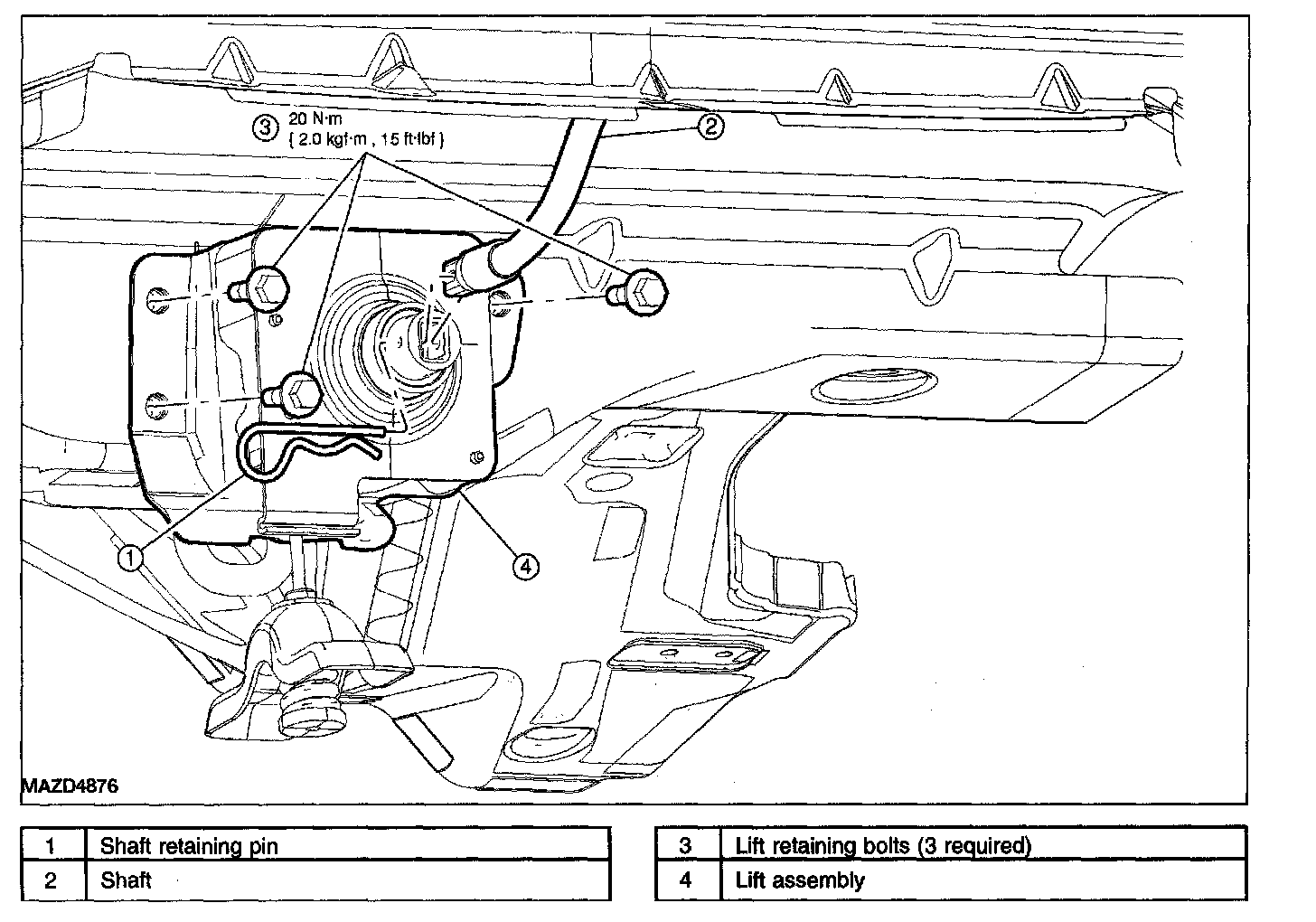 ③ 20 N·m
{ 2.0 kgf·m , 15 ft·lbf }

②

①

④

MAZD4876

| 1 | Shaft retaining pin |
|---|---|
| 2 | Shaft |

| 3 | Lift retaining bolts (3 required) |
|---|---|
| 4 | Lift assembly |