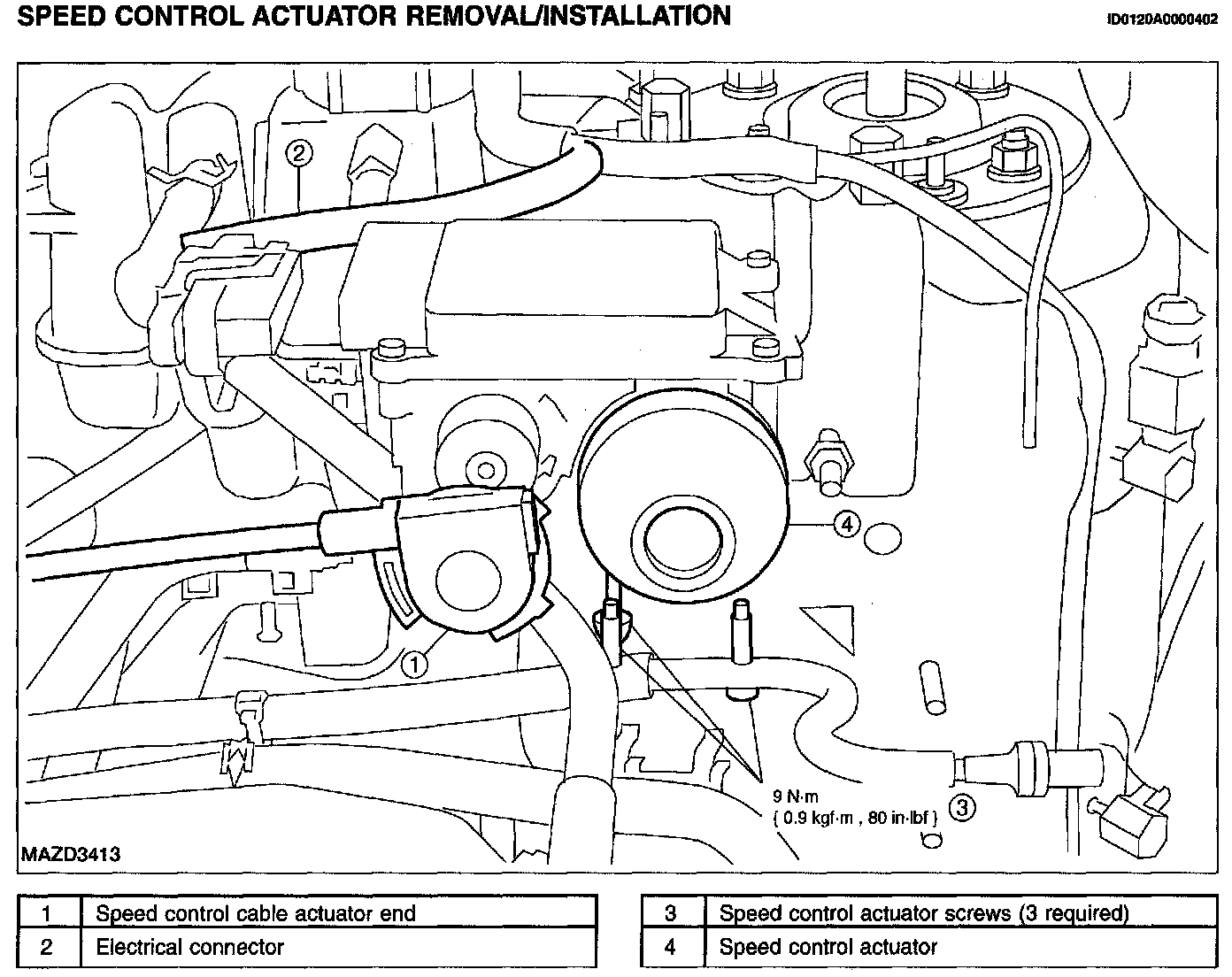 SPEED CONTROL ACTUATOR REMOVAL/INSTALLATION

ID0120A0000402

2

4

1

9 N·m
( 0.9 kgf·m , 80 in·lbf )

3

MAZD3413

| 1 | Speed control cable actuator end |
|---|---|
| 2 | Electrical connector |

| 3 | Speed control actuator screws (3 required) |
|---|---|
| 4 | Speed control actuator |