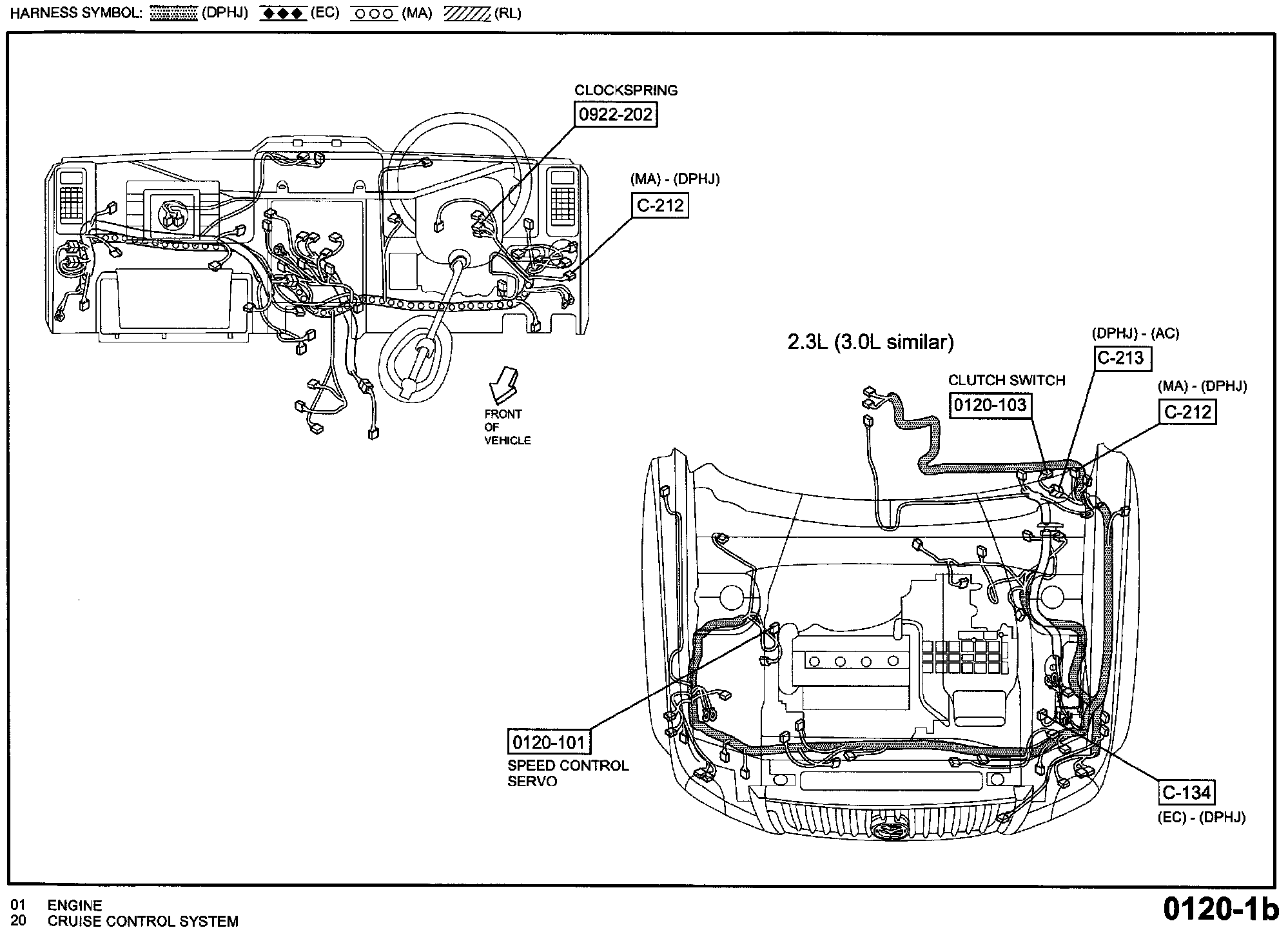 HARNESS SYMBOL: (DPHJ) (EC) (MA) (RL)

CLOCKSPRING
0922-202

(MA) - (DPHJ)
C-212

FRONT OF VEHICLE

2.3L (3.0L similar)

(DPHJ) - (AC)
C-213

CLUTCH SWITCH
0120-103

(MA) - (DPHJ)
C-212

0120-101
SPEED CONTROL SERVO

C-134
(EC) - (DPHJ)

01 ENGINE
20 CRUISE CONTROL SYSTEM

0120-1b