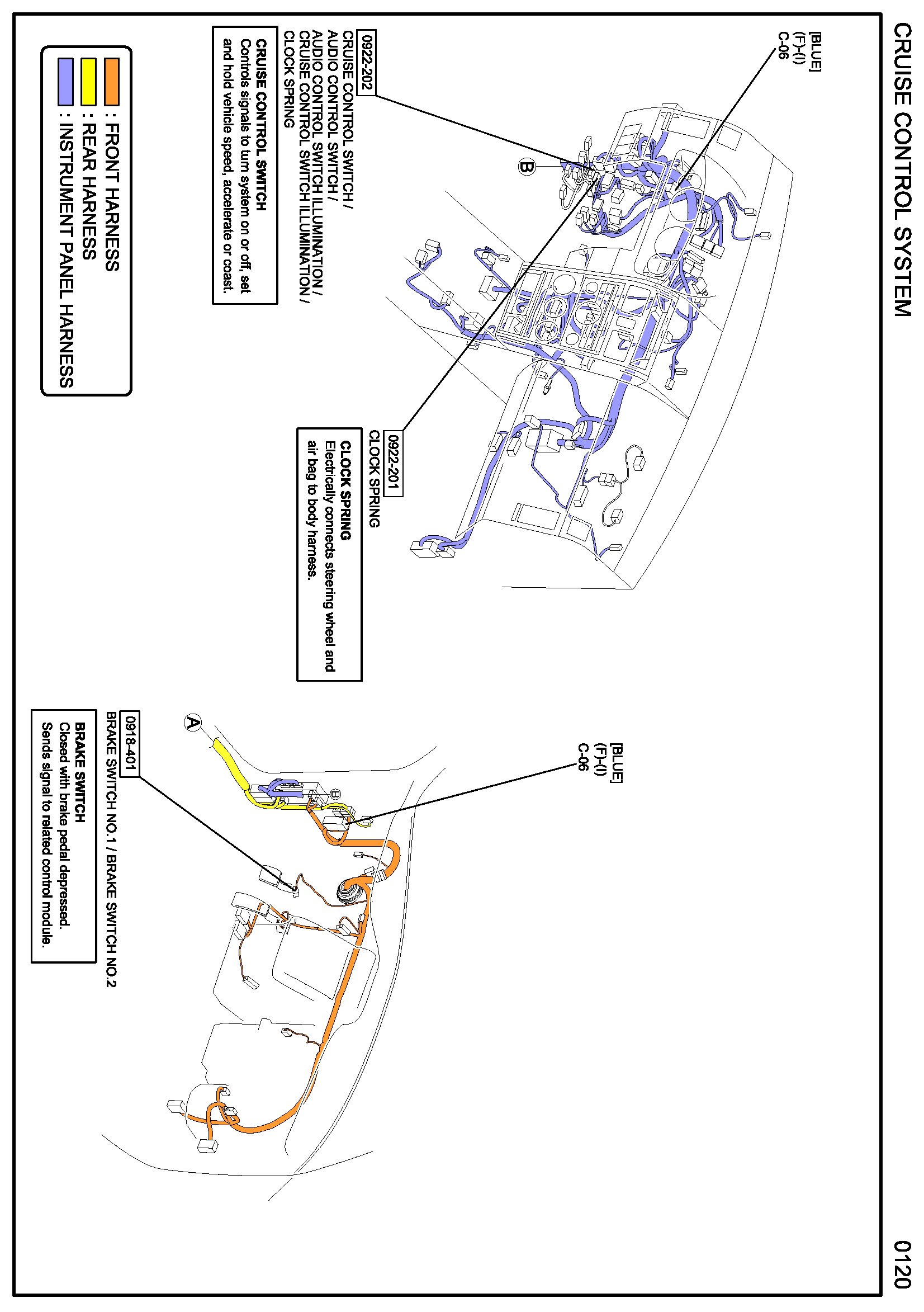 CRUISE CONTROL SYSTEM

0120

[BLUE]
(F)-(I)
C-06

0922-202
CRUISE CONTROL SWITCH / AUDIO CONTROL SWITCH / AUDIO CONTROL SWITCH ILLUMINATION / CRUISE CONTROL SWITCH ILLUMINATION / CLOCK SPRING

CRUISE CONTROL SWITCH
Controls signals to turn system on or off, set and hold vehicle speed, accelerate or coast.

B

0922-201
CLOCK SPRING

CLOCK SPRING
Electrically connects steering wheel and air bag to body harness.

: FRONT HARNESS
: REAR HARNESS
: INSTRUMENT PANEL HARNESS

[BLUE]
(F)-(I)
C-06

A

B

0918-401
BRAKE SWITCH NO.1 / BRAKE SWITCH NO.2

BRAKE SWITCH
Closed with brake pedal depressed.
Sends signal to related control module.