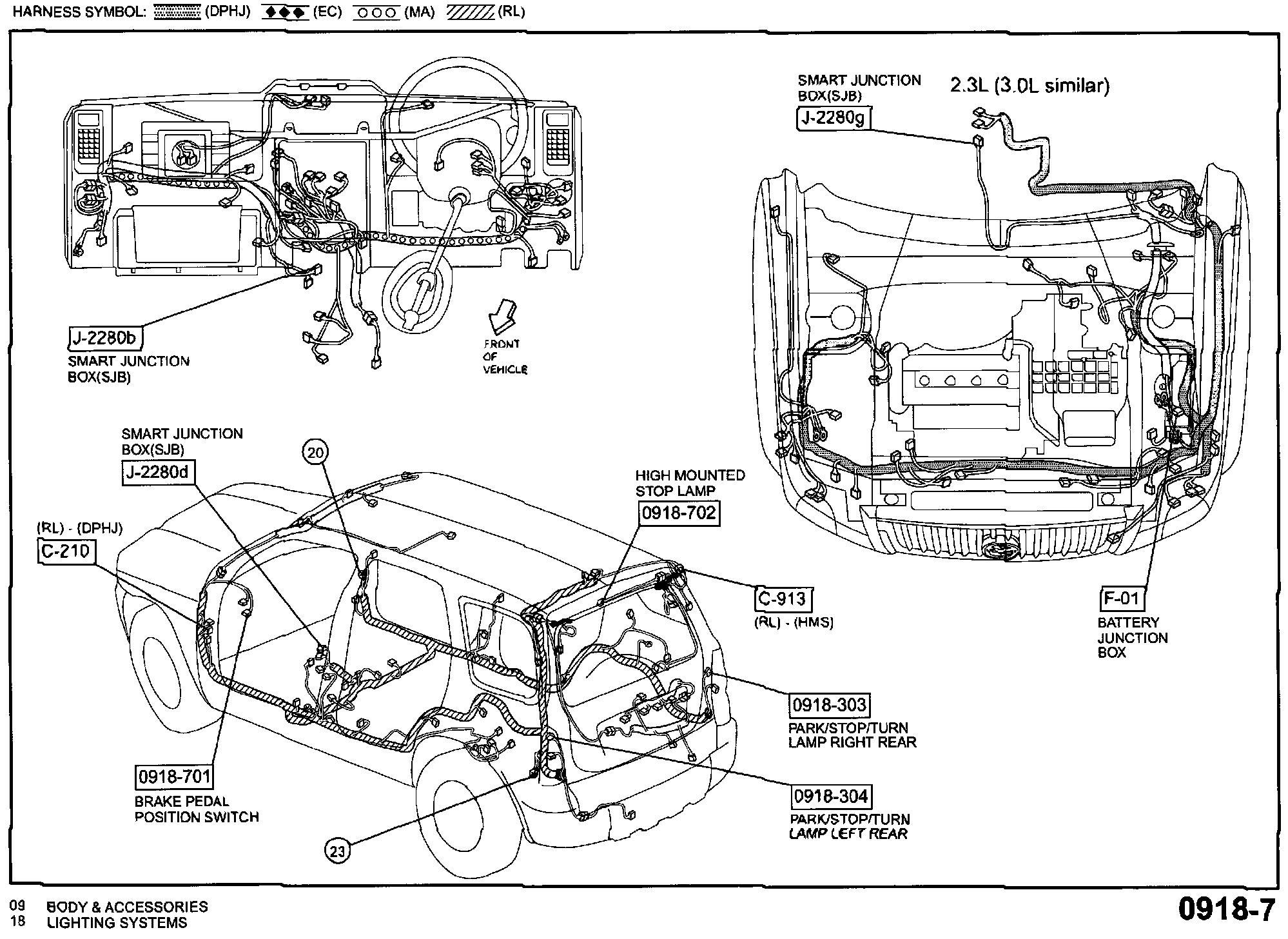 HARNESS SYMBOL: (DPHJ) (EC) (MA) (RL)

SMART JUNCTION BOX(SJB)
J-2280g

2.3L (3.0L similar)

J-2280b
SMART JUNCTION BOX(SJB)

FRONT OF VEHICLE

SMART JUNCTION BOX(SJB)
J-2280d

20

HIGH MOUNTED STOP LAMP
0918-702

(RL) - (DPHJ)
C-210

C-913
(RL) - (HMS)

F-01
BATTERY JUNCTION BOX

0918-303
PARK/STOP/TURN LAMP RIGHT REAR

0918-701
BRAKE PEDAL POSITION SWITCH

0918-304
PARK/STOP/TURN LAMP LEFT REAR

23

09 BODY & ACCESSORIES
18 LIGHTING SYSTEMS

0918-7