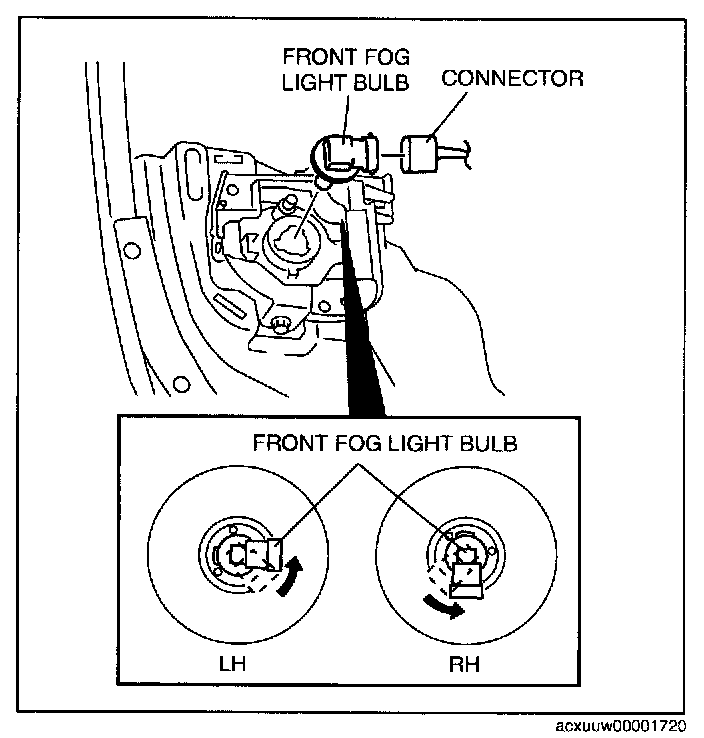 FRONT FOG LIGHT BULB

CONNECTOR

FRONT FOG LIGHT BULB

LH

RH

acxuuw00001720