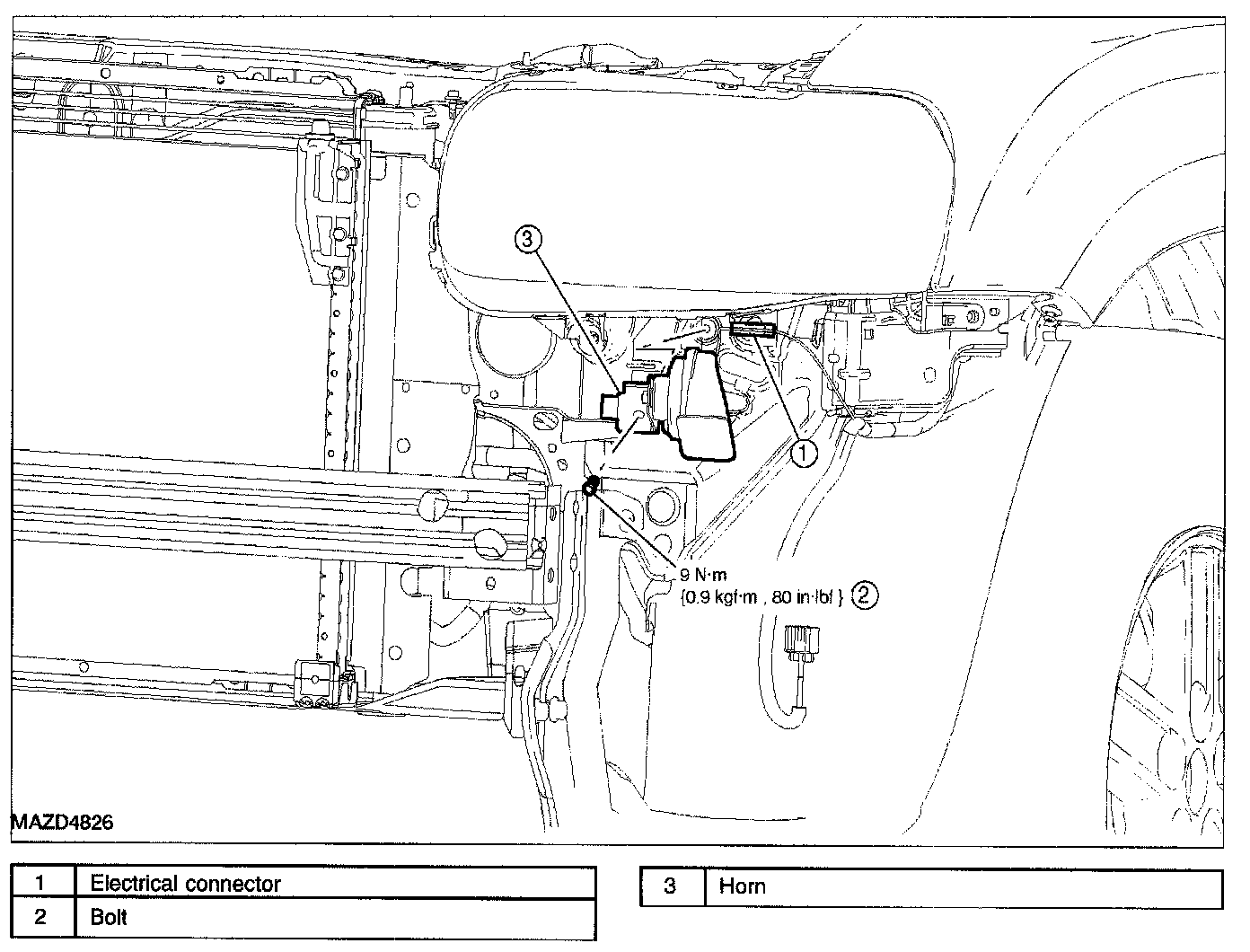 3

1

9 N·m
{0.9 kgf·m , 80 in·lbf} 2

MAZD4826

| 1 | Electrical connector |
|---|---|
| 2 | Bolt |

| 3 | Horn |
|---|---|