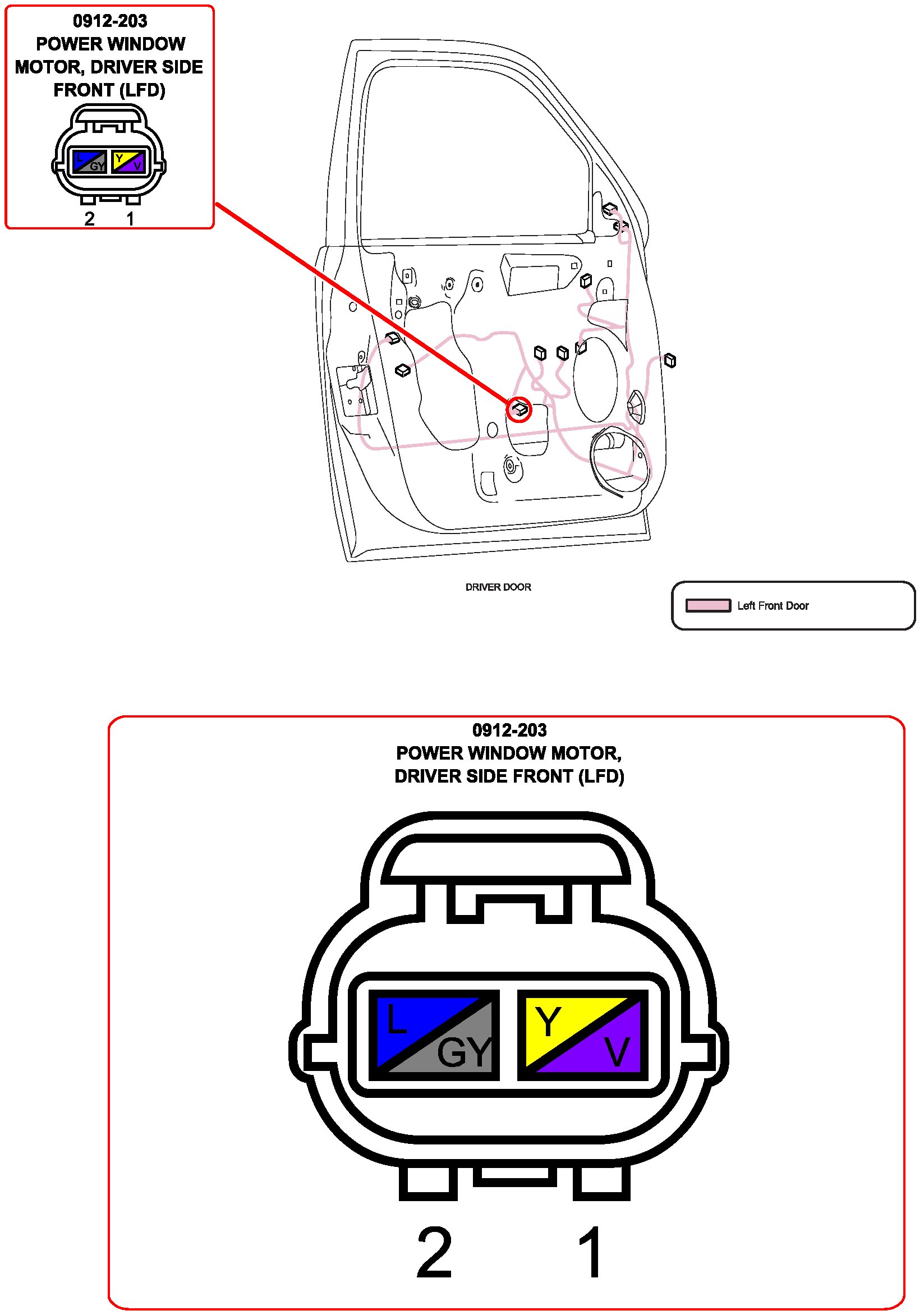 0912-203
POWER WINDOW MOTOR, DRIVER SIDE FRONT (LFD)

L
GY
Y
V

2 1

DRIVER DOOR

Left Front Door

0912-203
POWER WINDOW MOTOR, DRIVER SIDE FRONT (LFD)

L
GY
Y
V

2 1