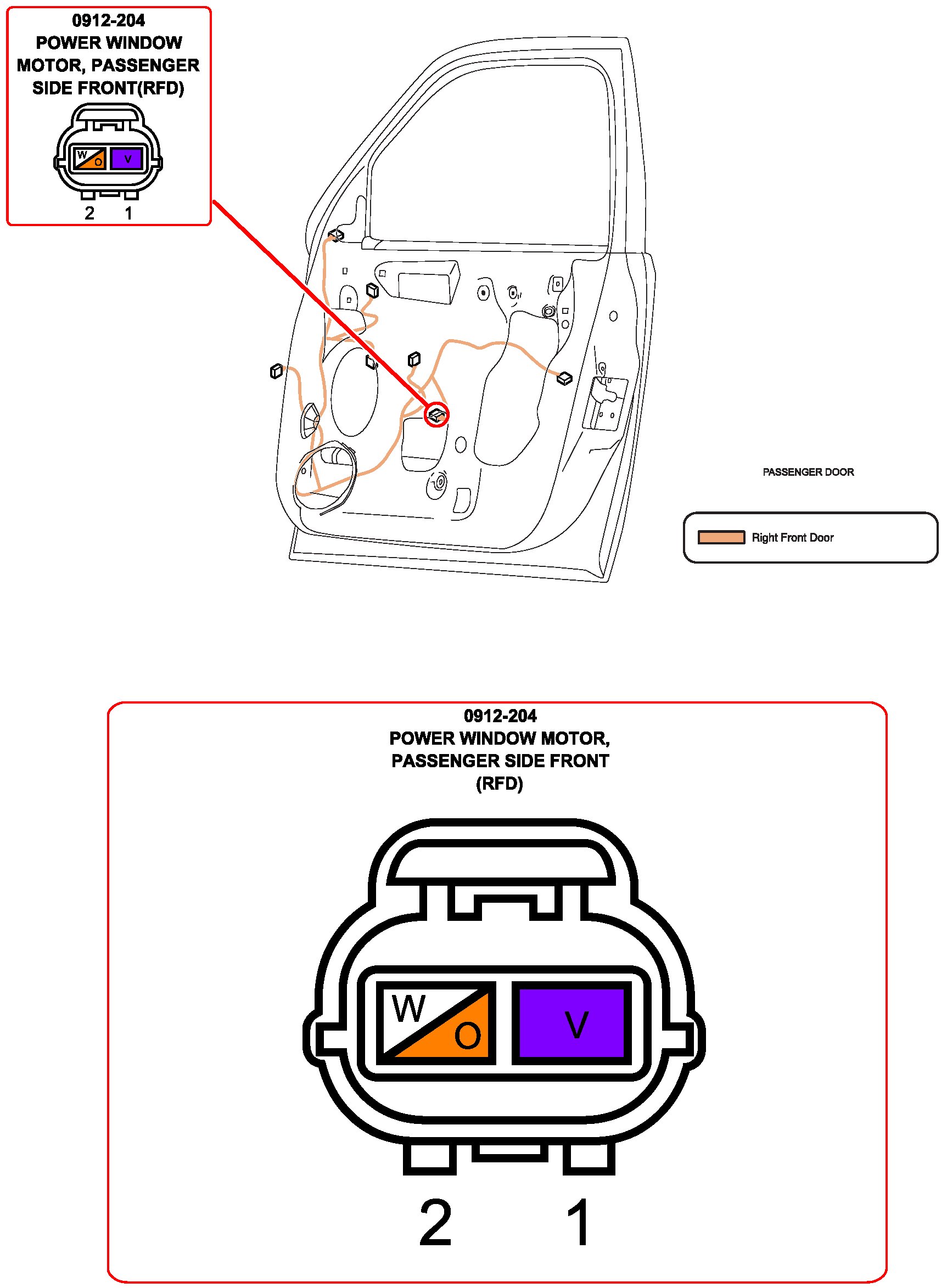 0912-204
POWER WINDOW MOTOR, PASSENGER SIDE FRONT(RFD)

W O V

2 1

PASSENGER DOOR

Right Front Door

0912-204
POWER WINDOW MOTOR, PASSENGER SIDE FRONT (RFD)

W O V

2 1