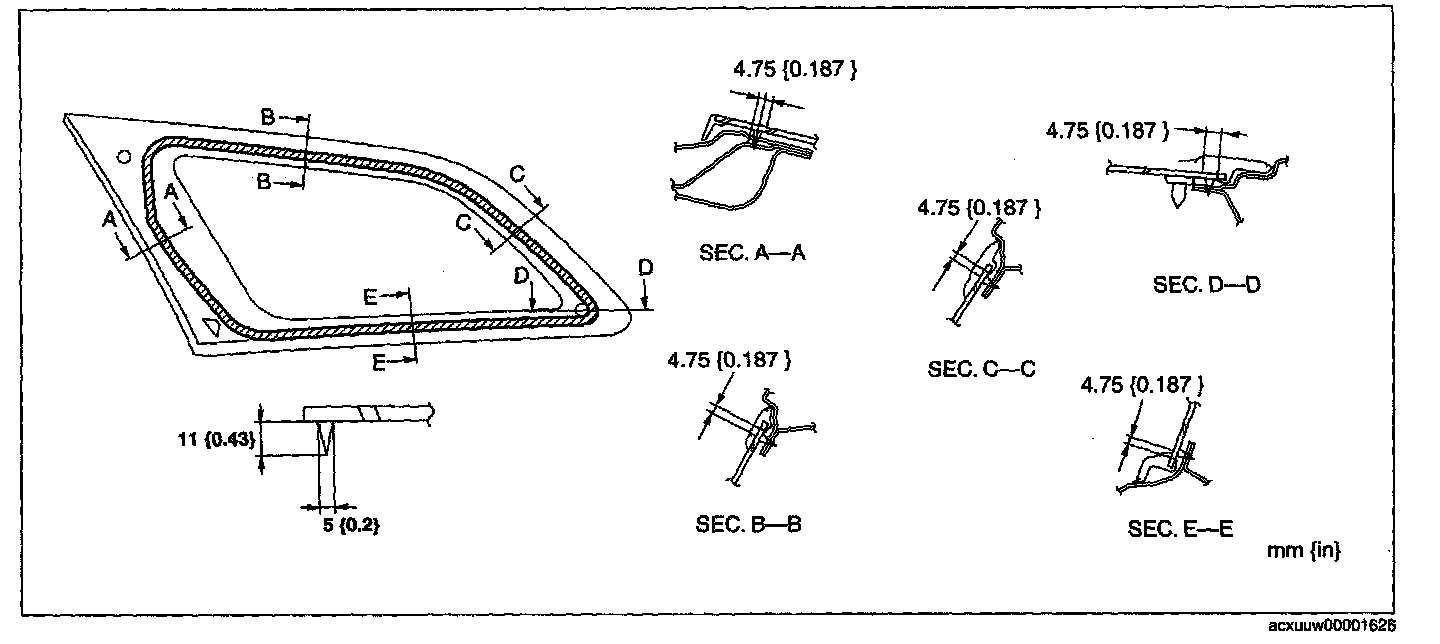 B
B
A
A
C
C
D
D
E
E
11 {0.43}
5 {0.2}

4.75 {0.187 }
SEC. A—A

4.75 {0.187 }
SEC. B—B

4.75 {0.187 }
SEC. C—C

4.75 {0.187 }
SEC. D—D

4.75 {0.187 }
SEC. E—E

mm {in}

acxuuw00001626