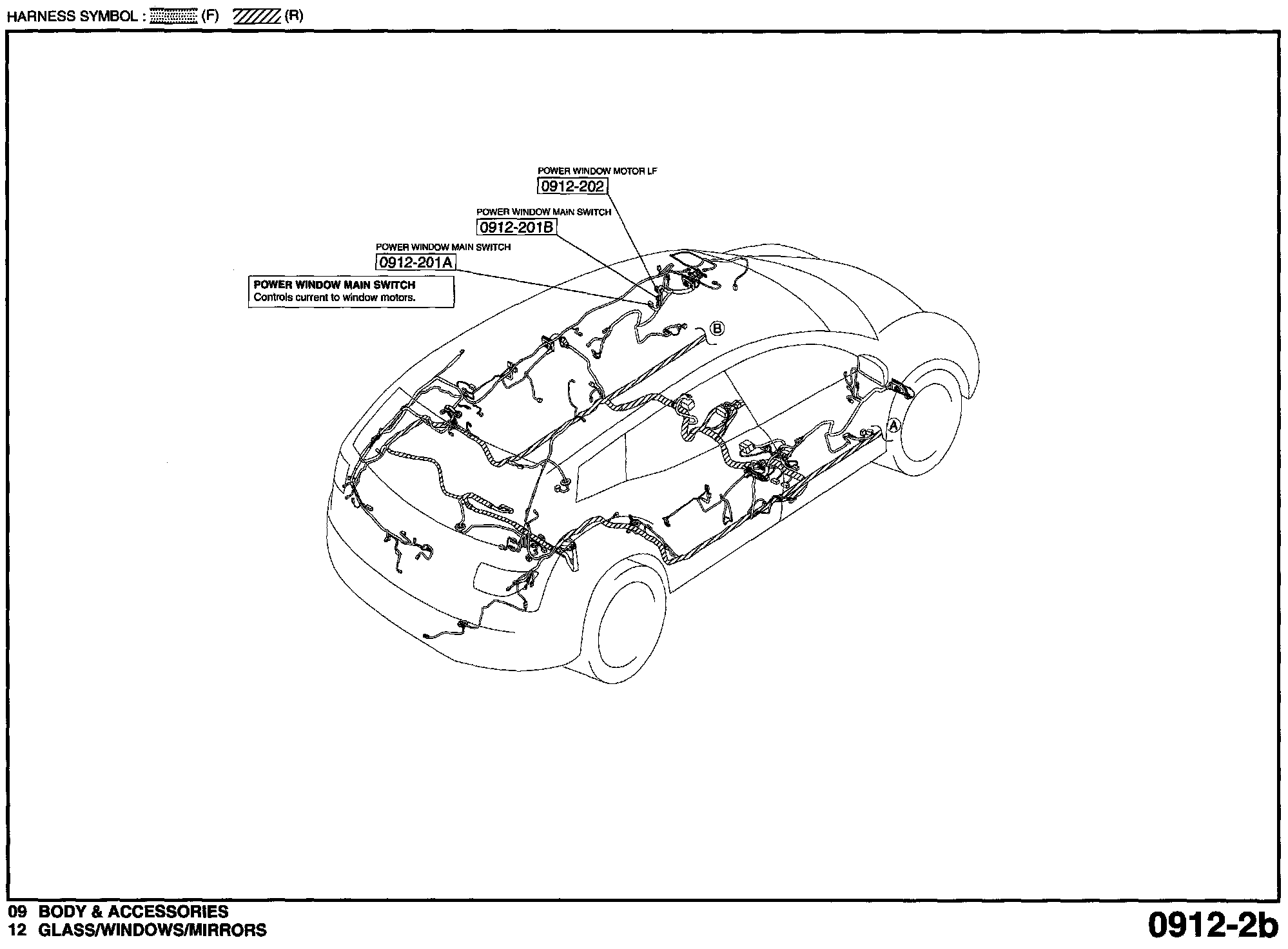 HARNESS SYMBOL : (F) (R)

POWER WINDOW MOTOR LF
0912-202

POWER WINDOW MAIN SWITCH
0912-201B

POWER WINDOW MAIN SWITCH
0912-201A

POWER WINDOW MAIN SWITCH
Controls current to window motors.

B

A

09 BODY & ACCESSORIES
12 GLASS/WINDOWS/MIRRORS

0912-2b