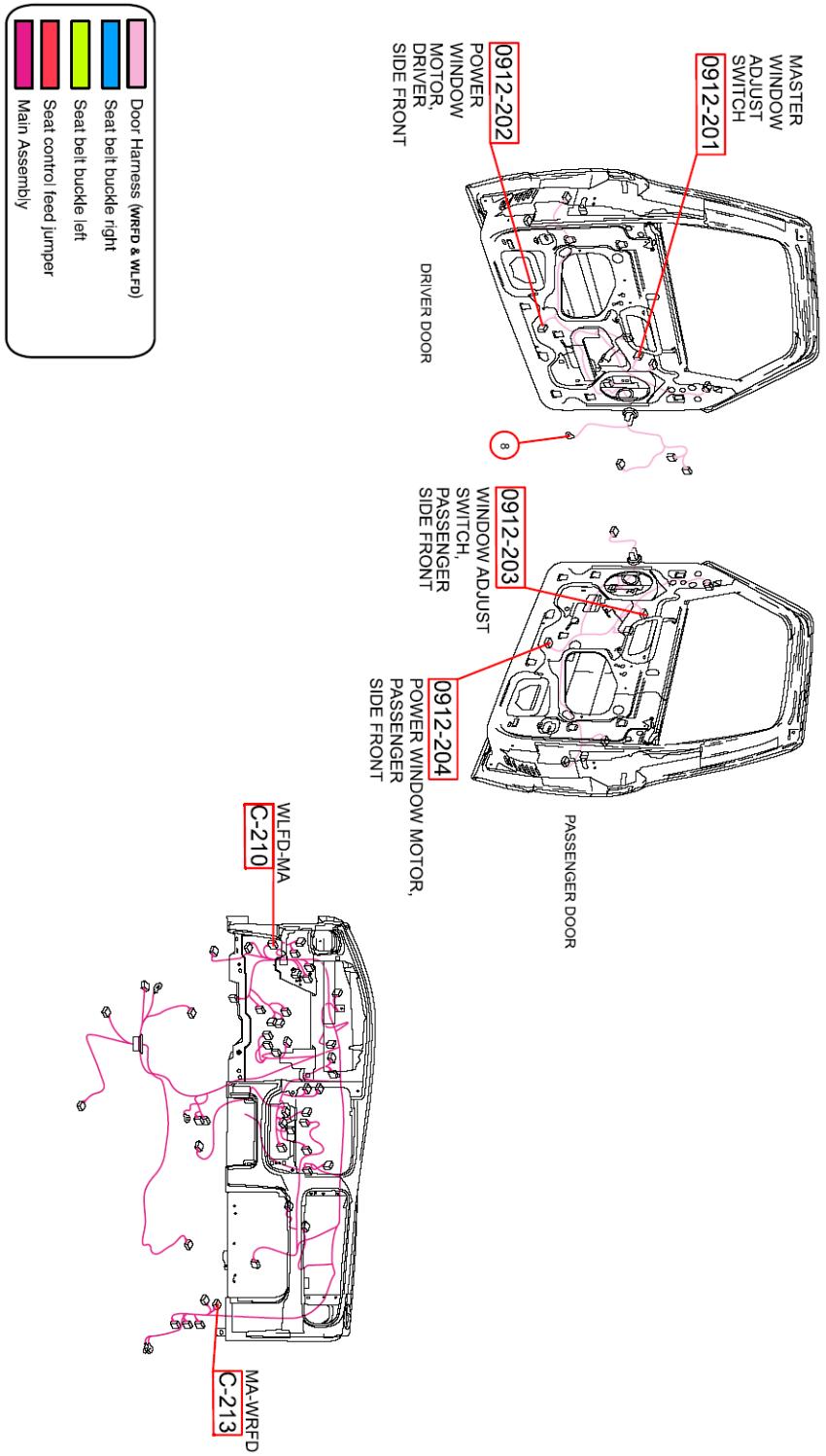 MASTER WINDOW ADJUST SWITCH
0912-201

0912-202
POWER WINDOW MOTOR, DRIVER SIDE FRONT

DRIVER DOOR

8

0912-203
WINDOW ADJUST SWITCH, PASSENGER SIDE FRONT

0912-204
POWER WINDOW MOTOR, PASSENGER SIDE FRONT

PASSENGER DOOR

WLFD-MA
C-210

MA-WRFD
C-213

Door Harness (WRFD & WLFD)
Seat belt buckle right
Seat belt buckle left
Seat control feed jumper
Main Assembly