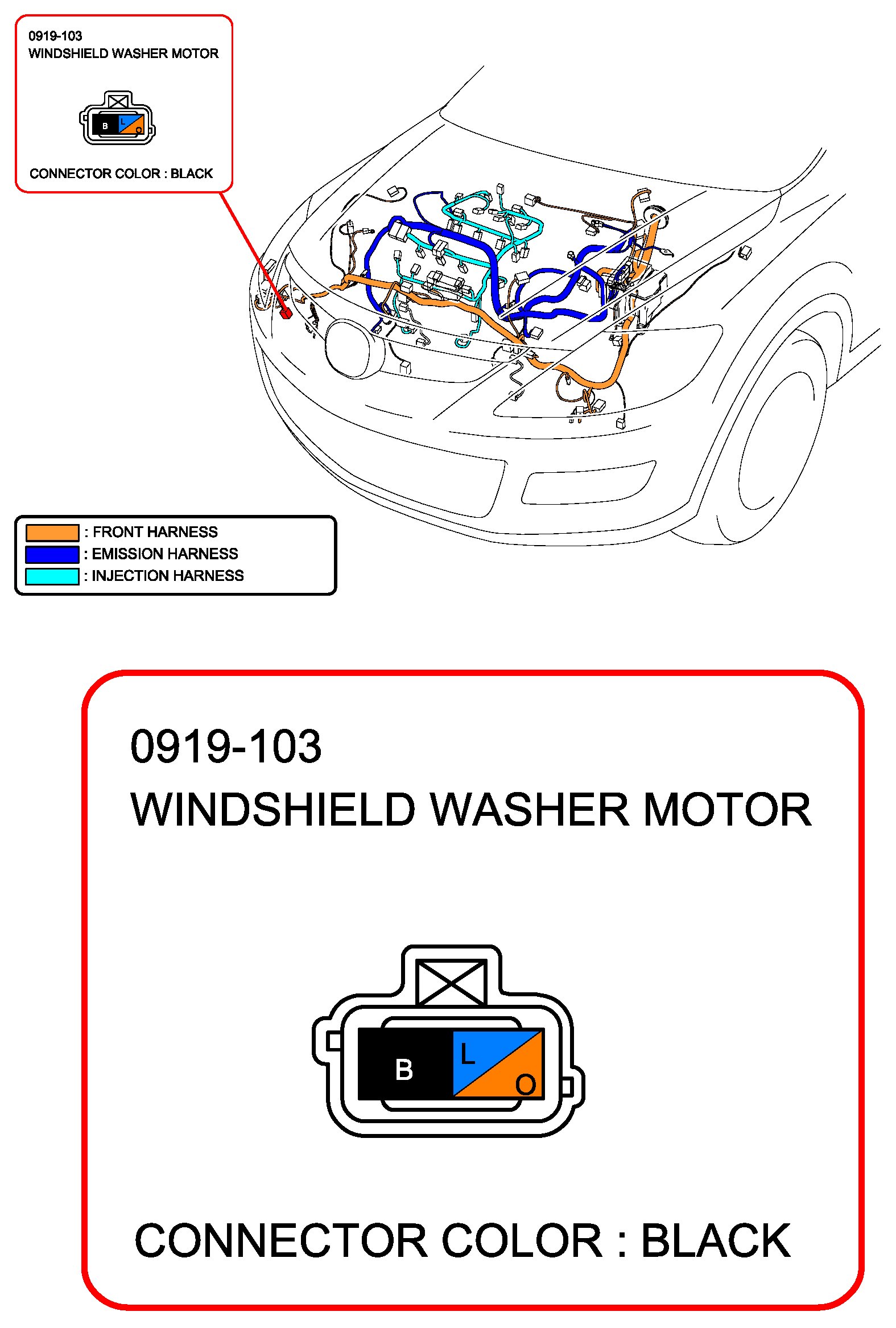 0919-103
WINDSHIELD WASHER MOTOR

B L O

CONNECTOR COLOR : BLACK

: FRONT HARNESS
: EMISSION HARNESS
: INJECTION HARNESS

0919-103
WINDSHIELD WASHER MOTOR

B L O

CONNECTOR COLOR : BLACK