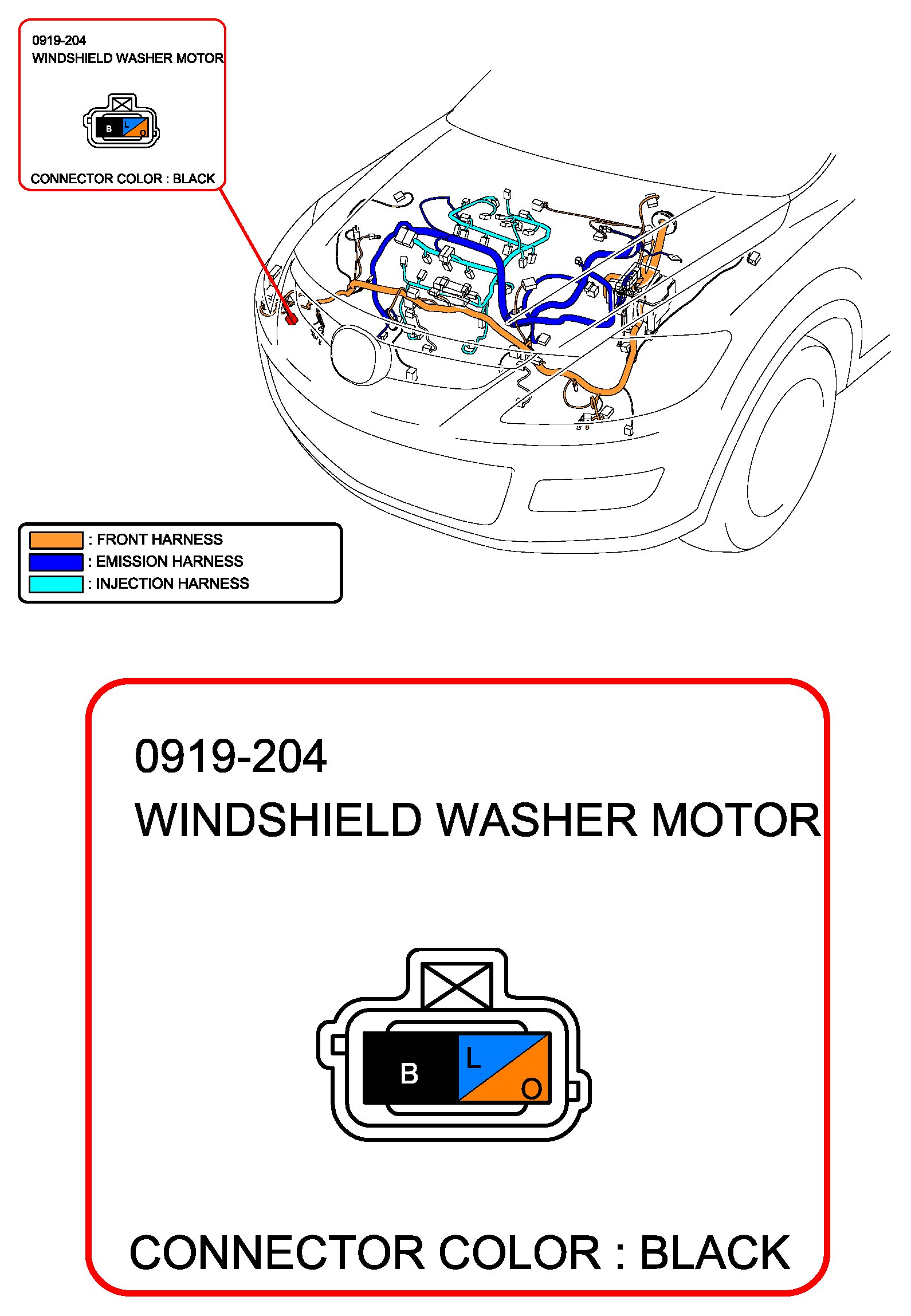 0919-204
WINDSHIELD WASHER MOTOR

B L O

CONNECTOR COLOR : BLACK

: FRONT HARNESS
: EMISSION HARNESS
: INJECTION HARNESS

0919-204
WINDSHIELD WASHER MOTOR

B L O

CONNECTOR COLOR : BLACK