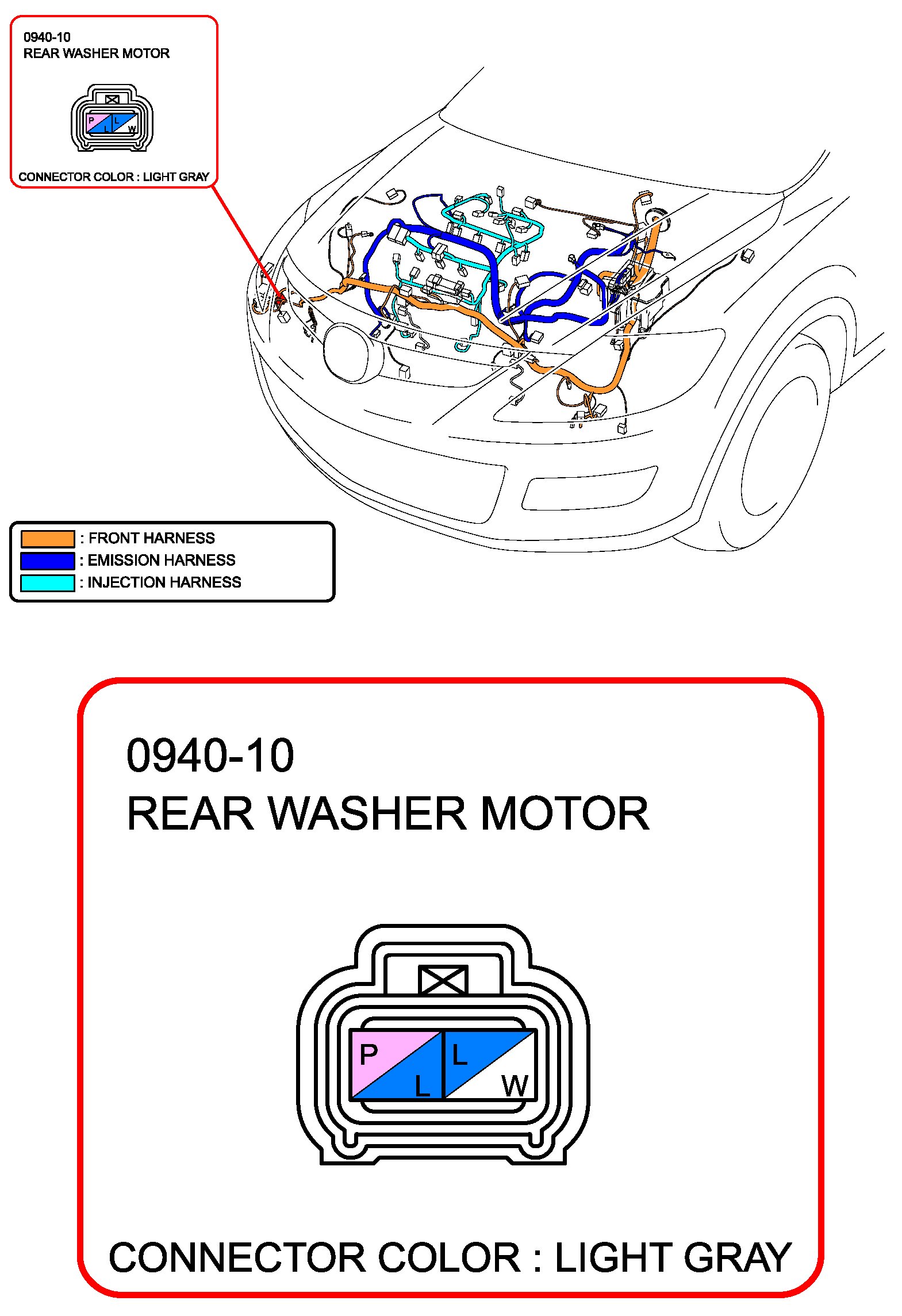 0940-10
REAR WASHER MOTOR

P L L W

CONNECTOR COLOR : LIGHT GRAY

: FRONT HARNESS
: EMISSION HARNESS
: INJECTION HARNESS

0940-10
REAR WASHER MOTOR

P L L W

CONNECTOR COLOR : LIGHT GRAY