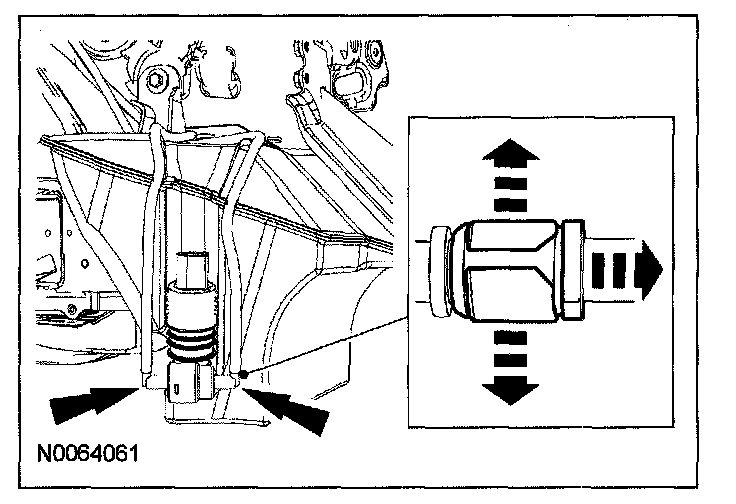 N0064061