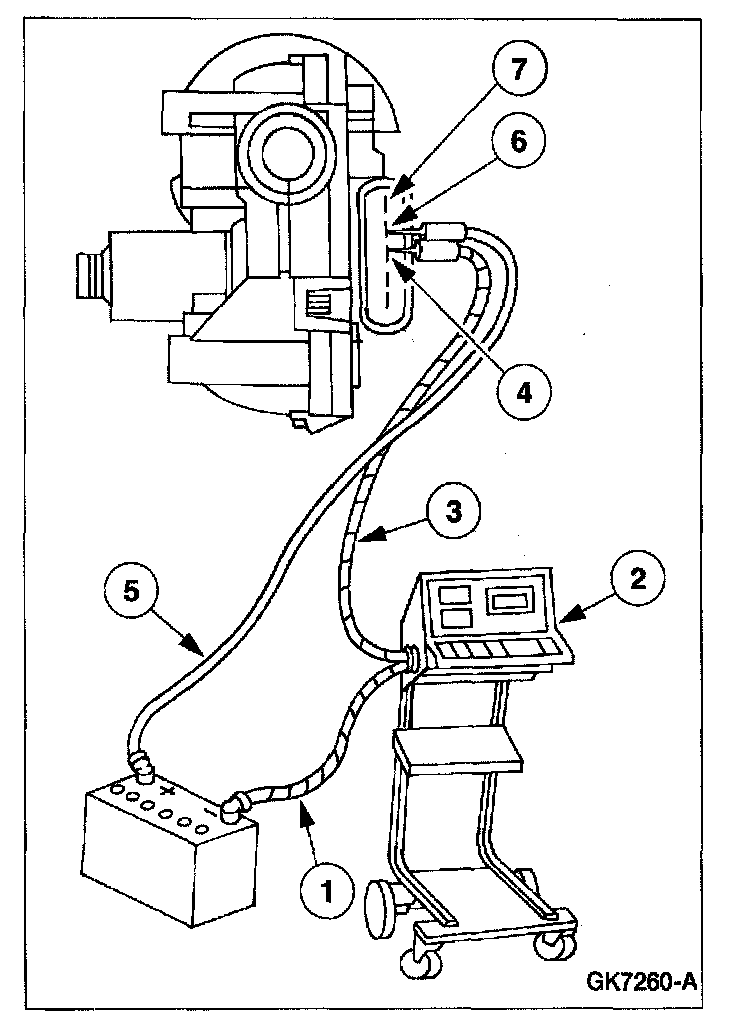 7
6
4
3
5
2
+
−
1
GK7260-A