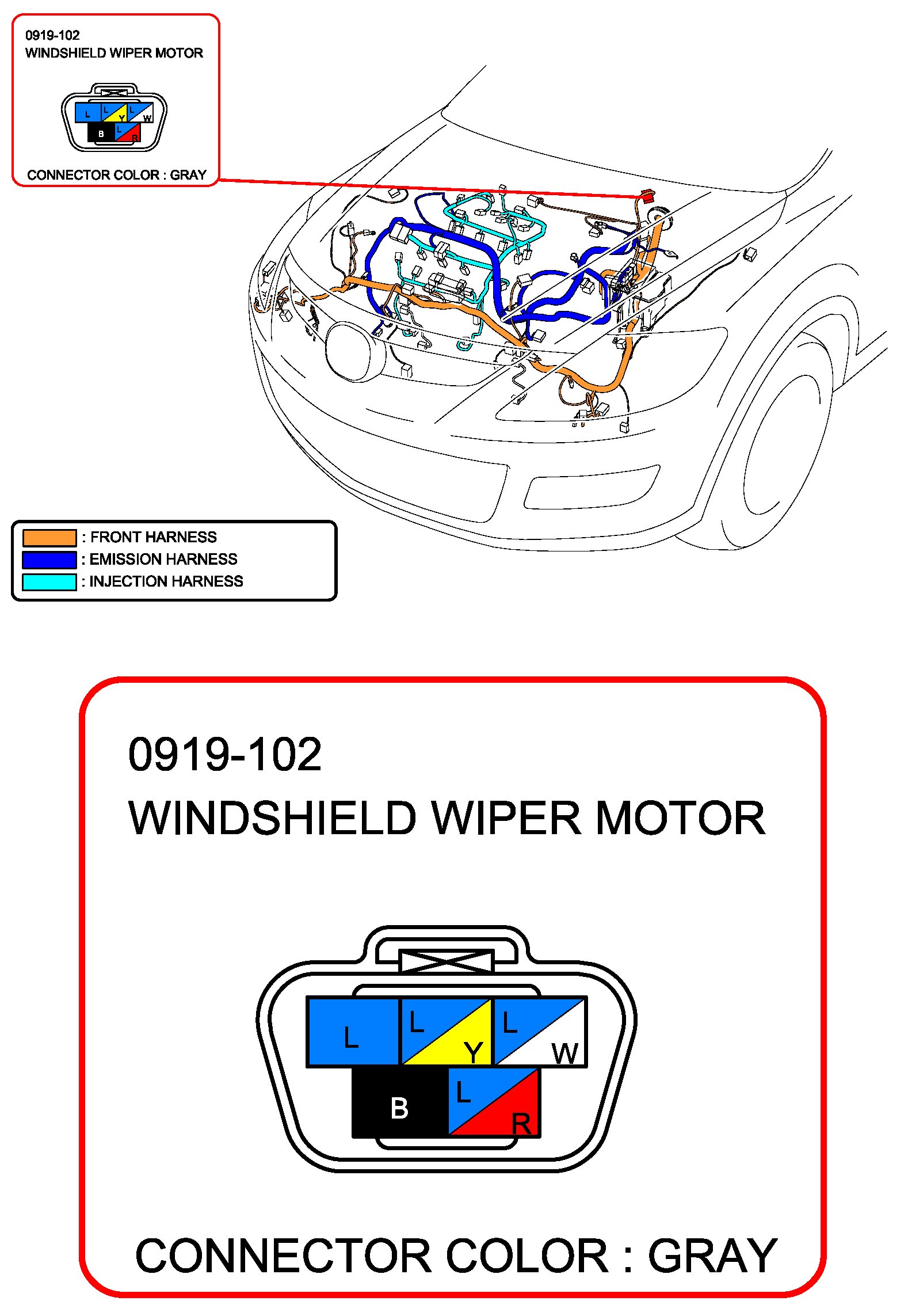 0919-102
WINDSHIELD WIPER MOTOR

L
L
Y
L
W
B
L
R

CONNECTOR COLOR : GRAY

: FRONT HARNESS
: EMISSION HARNESS
: INJECTION HARNESS

0919-102
WINDSHIELD WIPER MOTOR

L
L
Y
L
W
B
L
R

CONNECTOR COLOR : GRAY