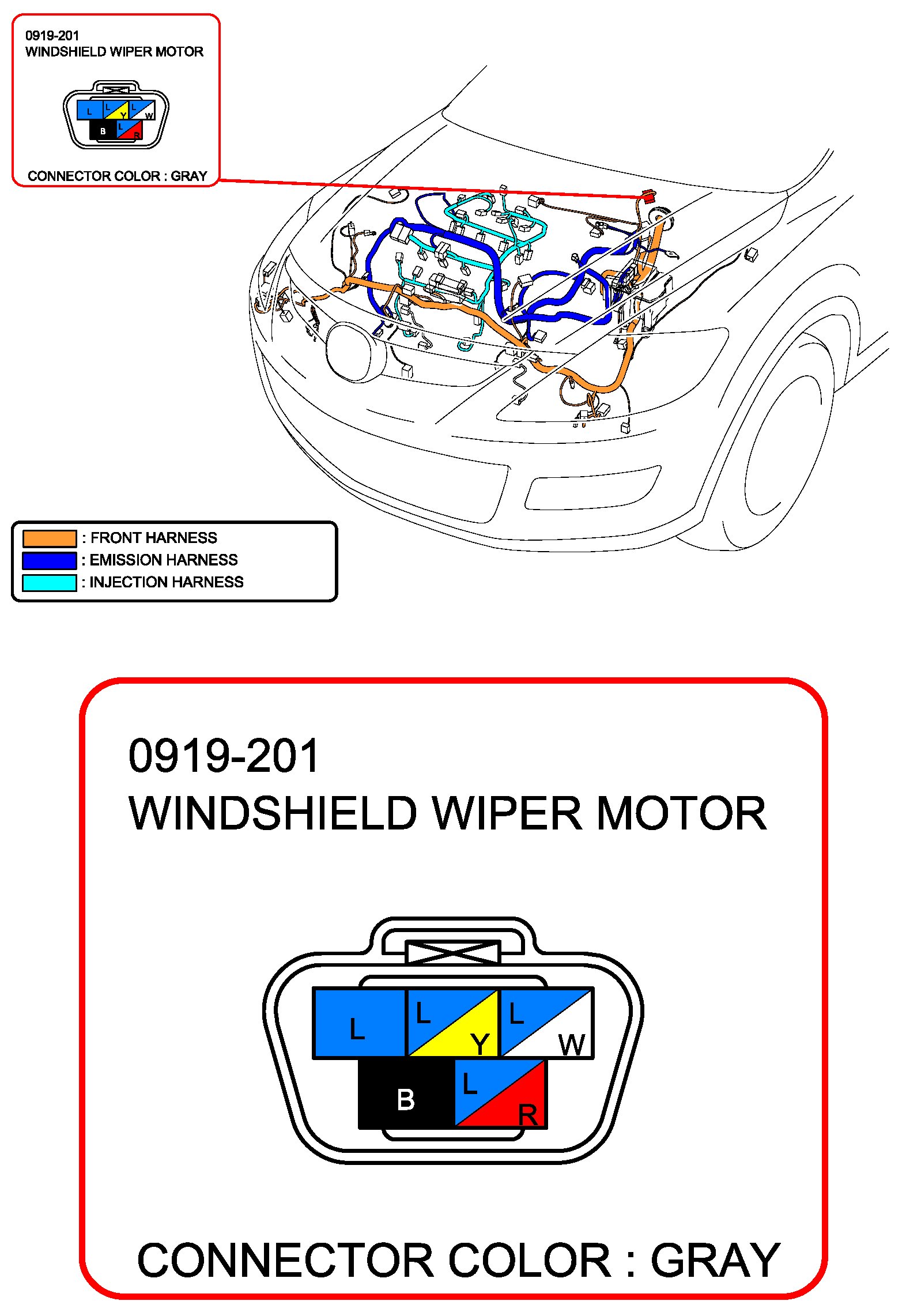 0919-201
WINDSHIELD WIPER MOTOR

L
L
Y
L
W
B
L
R

CONNECTOR COLOR : GRAY

: FRONT HARNESS
: EMISSION HARNESS
: INJECTION HARNESS

0919-201
WINDSHIELD WIPER MOTOR

L
L
Y
L
W
B
L
R

CONNECTOR COLOR : GRAY