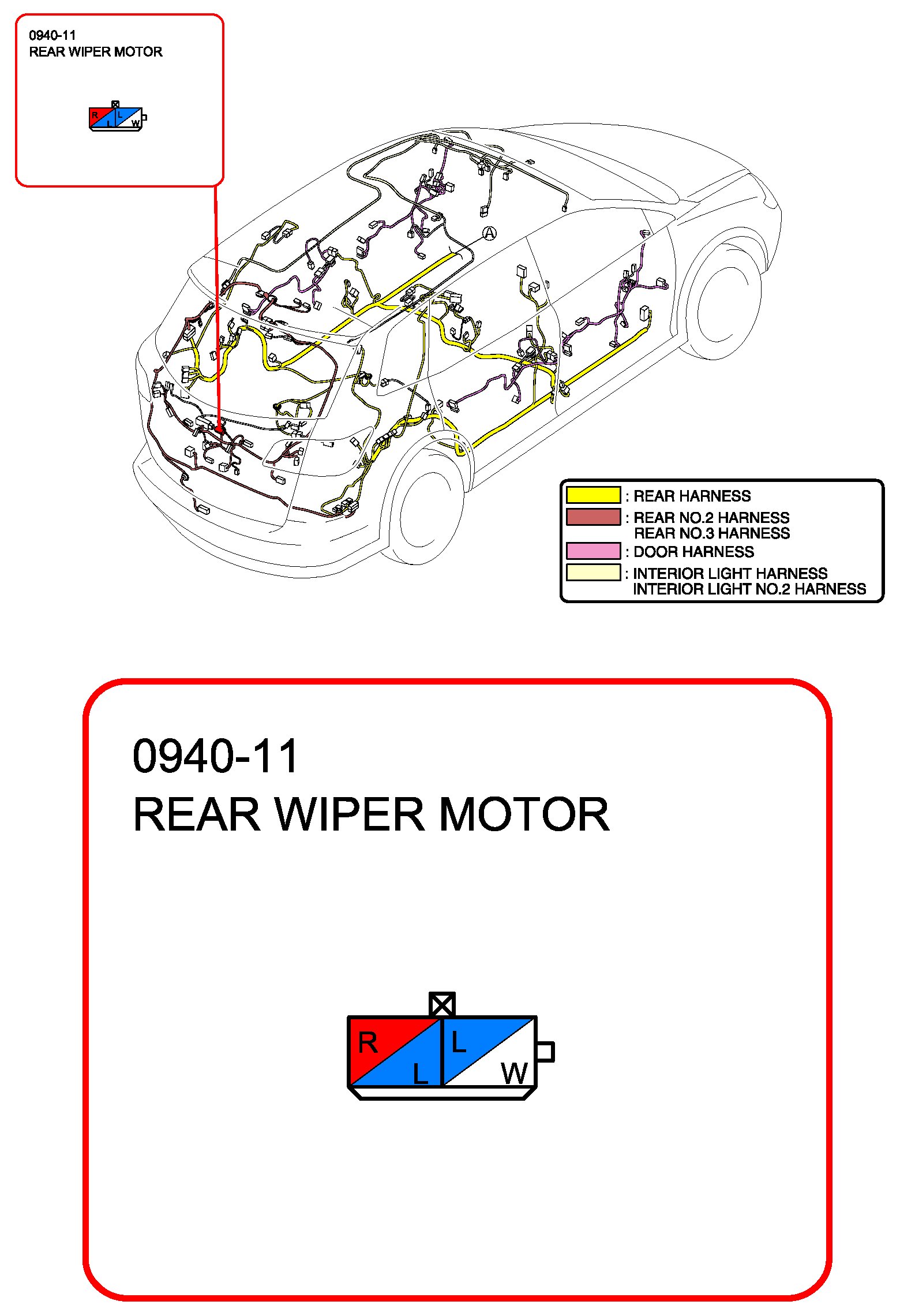 0940-11
REAR WIPER MOTOR

R L L W

A

: REAR HARNESS
: REAR NO.2 HARNESS
REAR NO.3 HARNESS
: DOOR HARNESS
: INTERIOR LIGHT HARNESS
INTERIOR LIGHT NO.2 HARNESS

0940-11
REAR WIPER MOTOR

R L L W