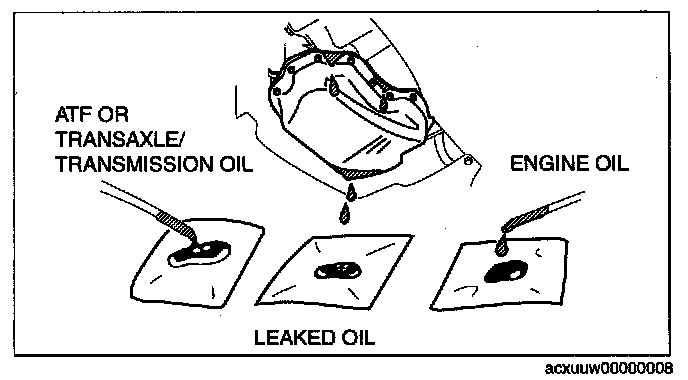 ATF OR TRANSAXLE/ TRANSMISSION OIL

ENGINE OIL

LEAKED OIL

acxuuw00000008