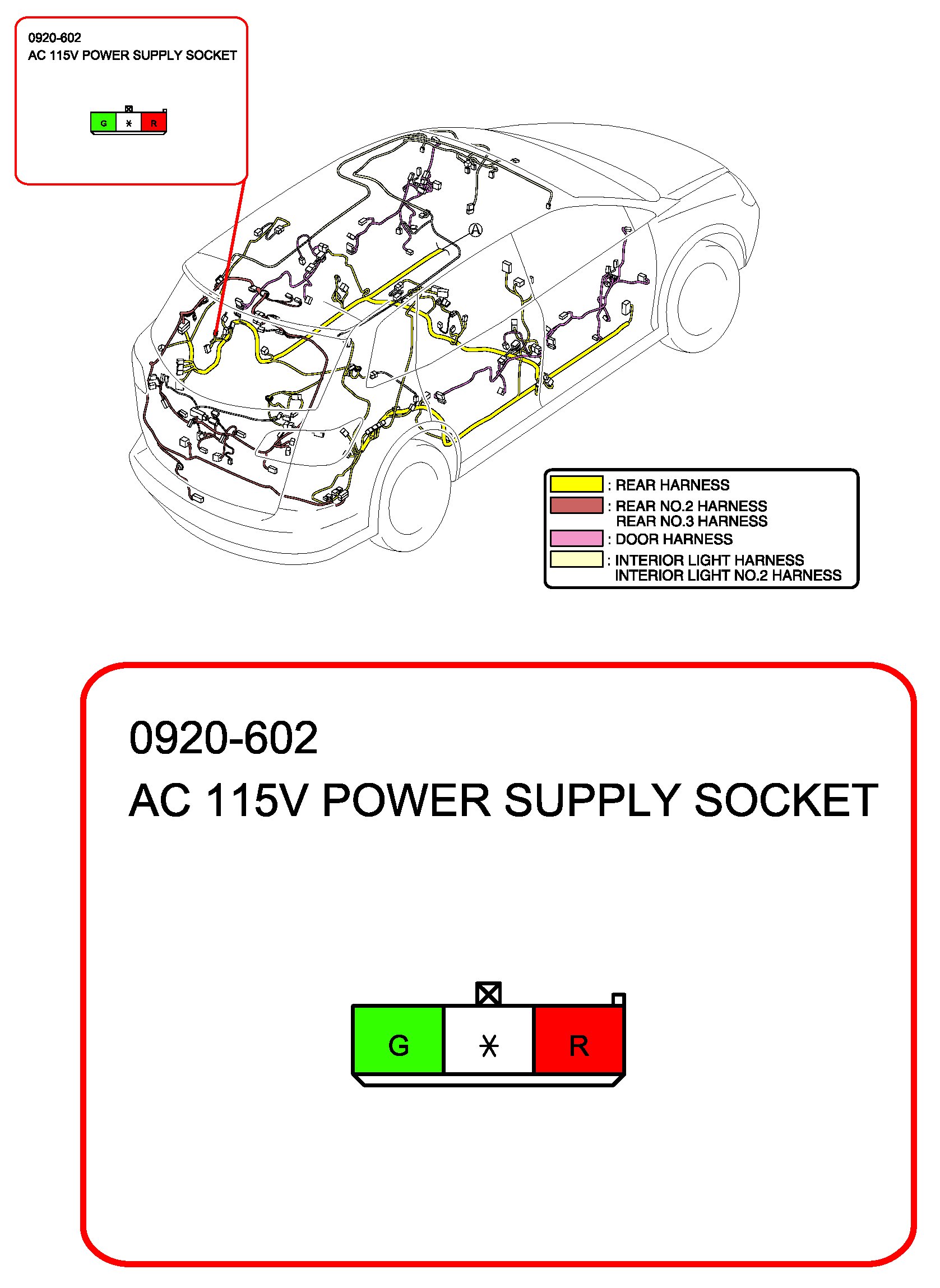 0920-602
AC 115V POWER SUPPLY SOCKET

G * R

A

: REAR HARNESS
: REAR NO.2 HARNESS
REAR NO.3 HARNESS
: DOOR HARNESS
: INTERIOR LIGHT HARNESS
INTERIOR LIGHT NO.2 HARNESS

0920-602
AC 115V POWER SUPPLY SOCKET

G * R