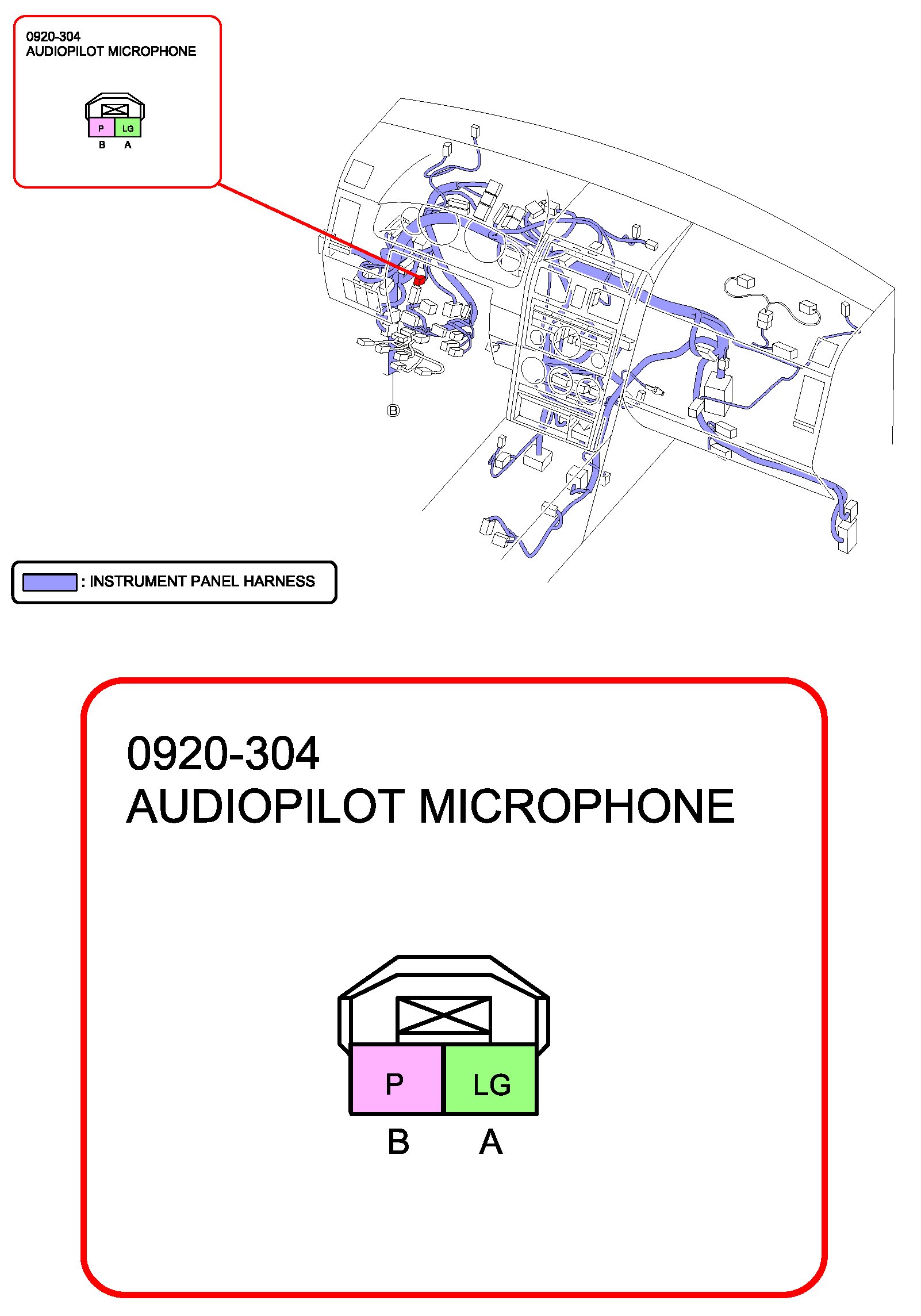 0920-304
AUDIOPILOT MICROPHONE

P LG
B A

B

: INSTRUMENT PANEL HARNESS

0920-304
AUDIOPILOT MICROPHONE

P LG
B A